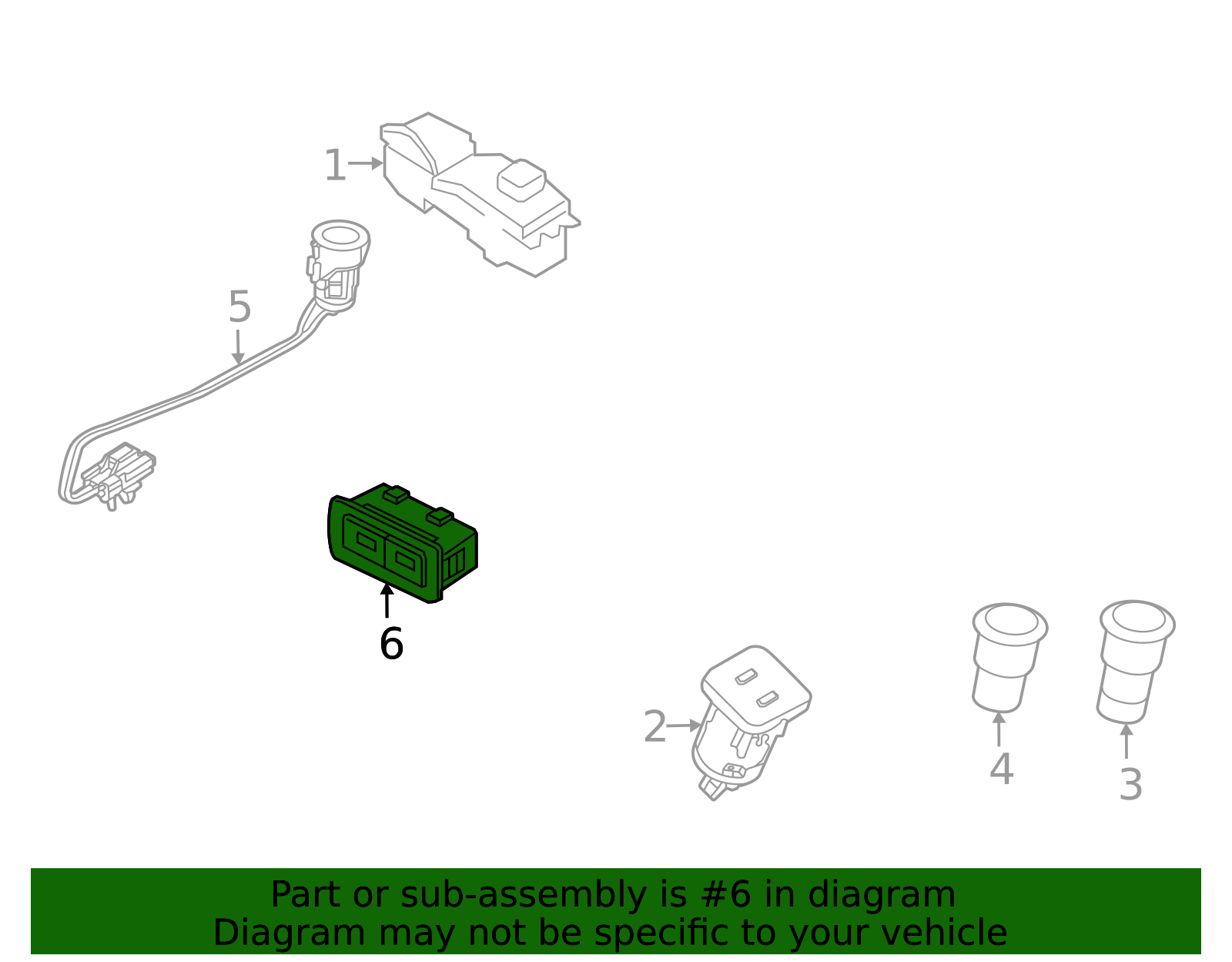 1

5

6

2

4

3

Part or sub-assembly is #6 in diagram
Diagram may not be specific to your vehicle