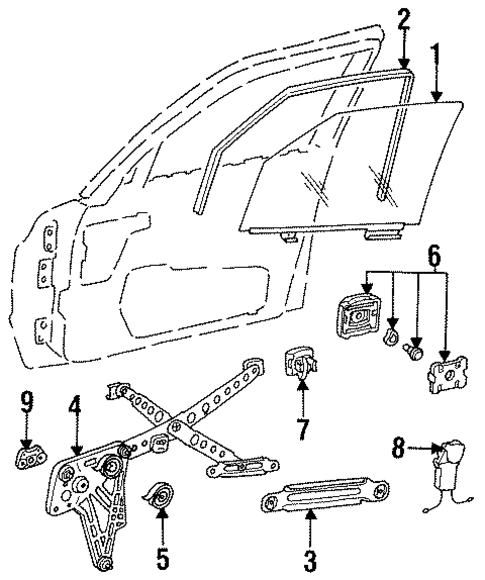 2
1
6
9
4
7
8
5
3