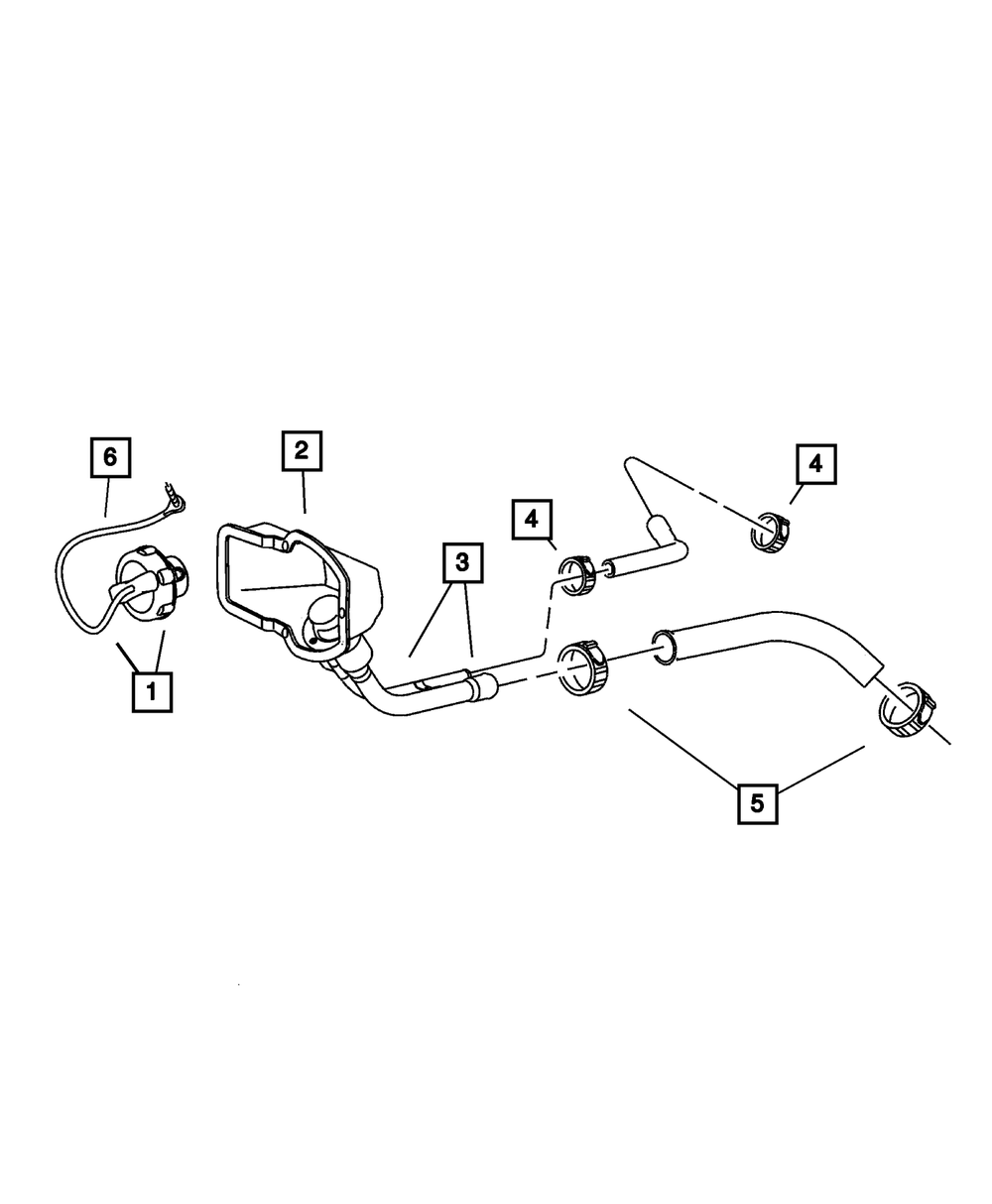 6
2
4
4
3
1
5