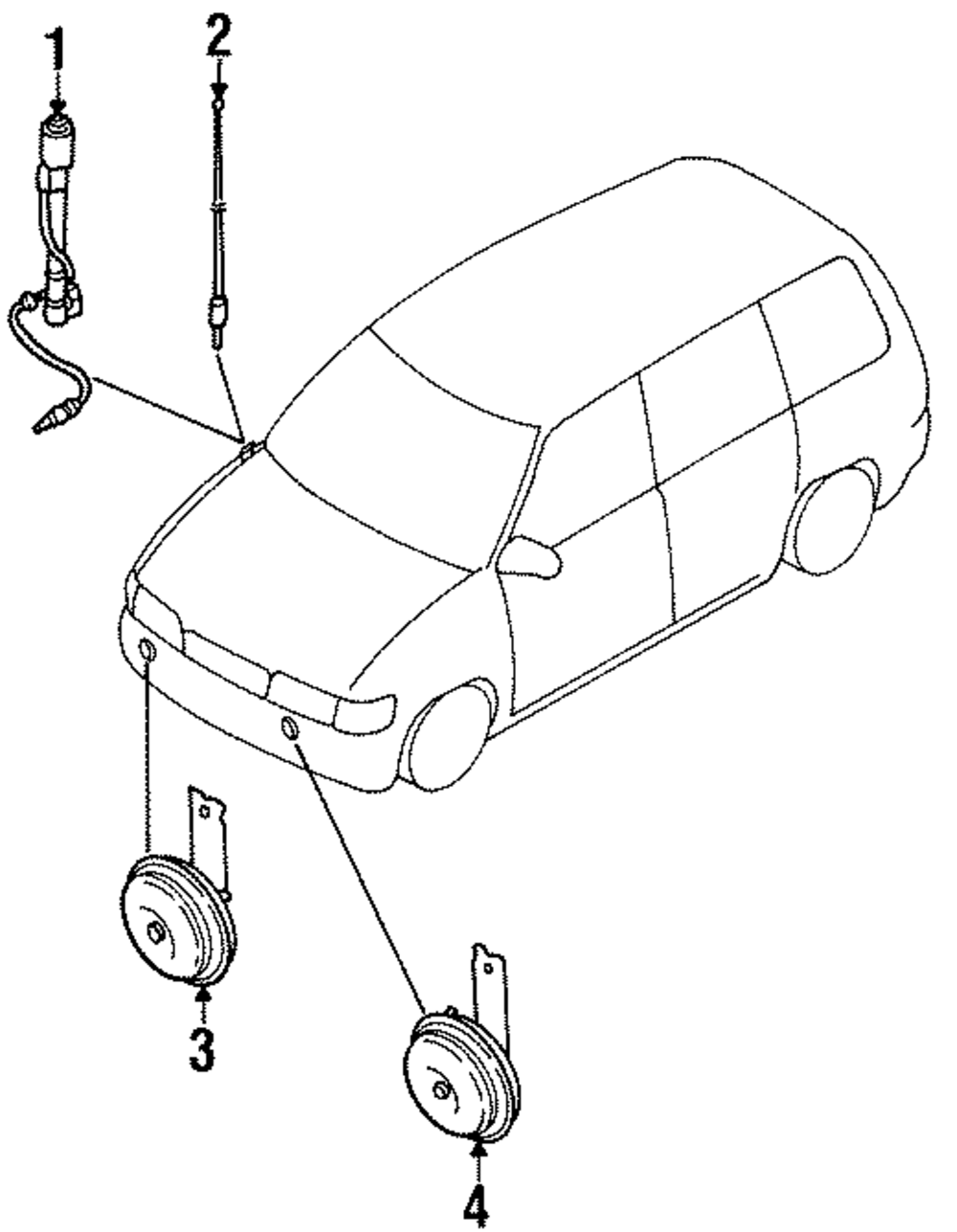 1
2
3
4