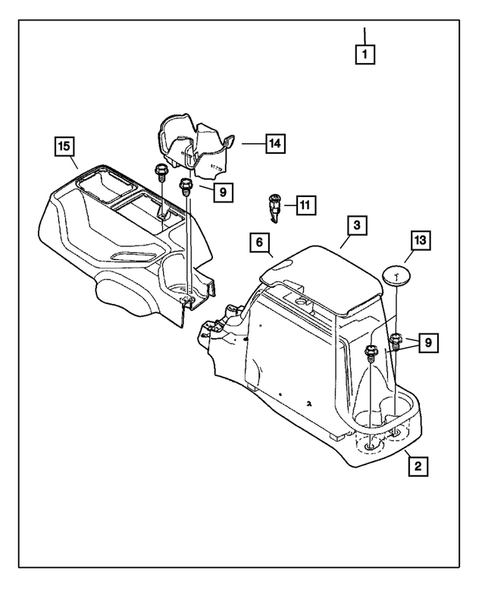 1
15
14
9
11
3
6
13
9
2