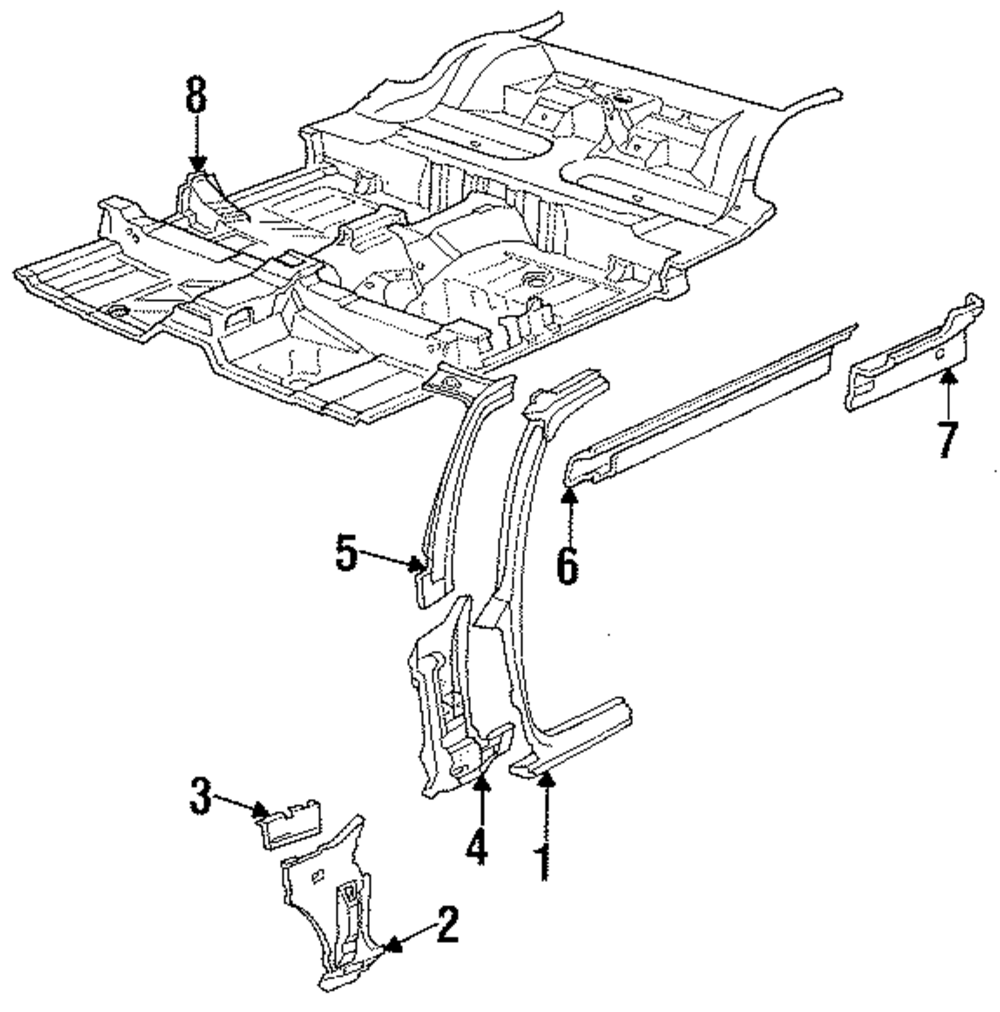 8
7
5
6
3
4
1
2