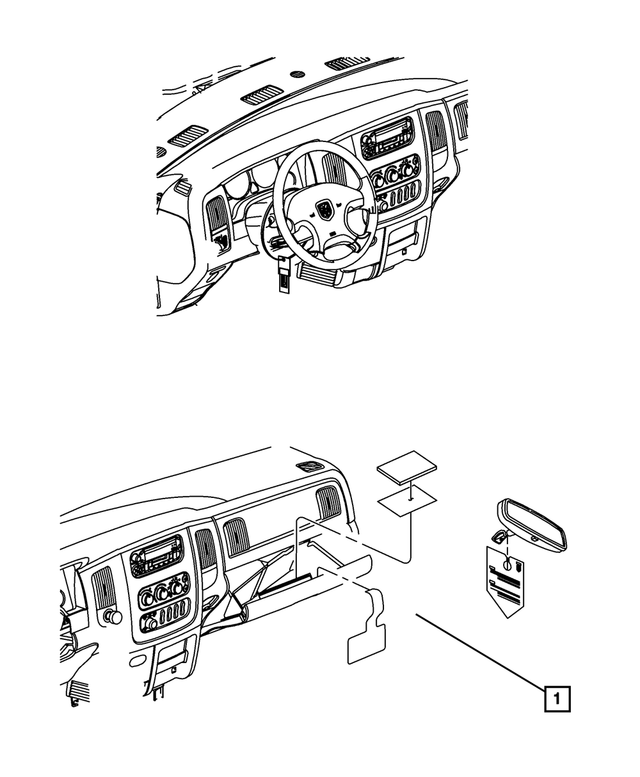 1