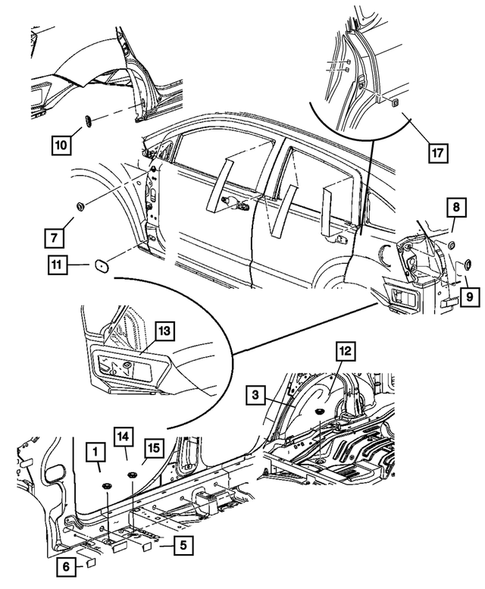 10
17
7
8
11
9
13
12
3
1
14
15
5
6