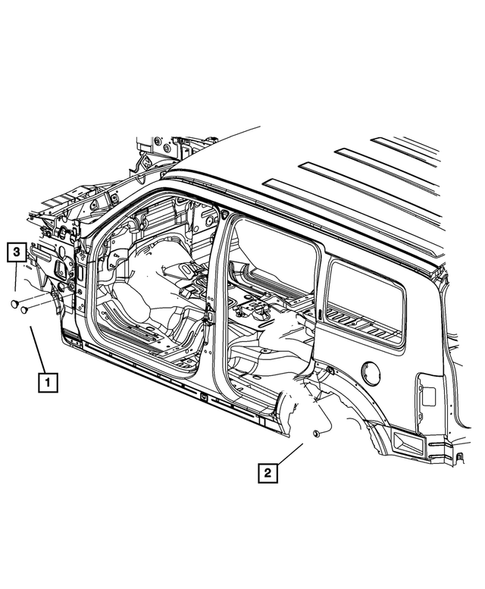 3

1

2