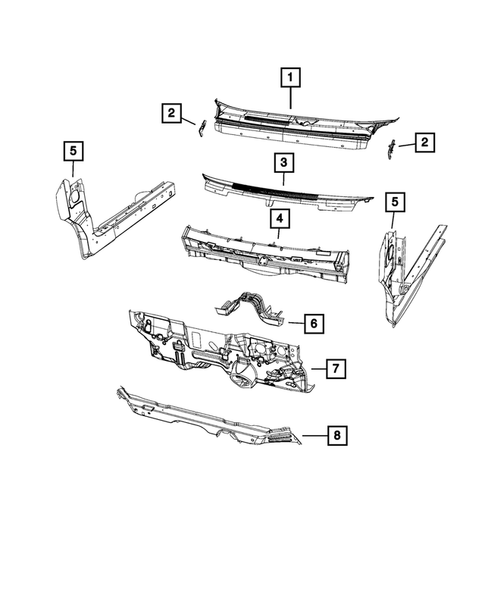 1
2
2
5
3
5
4
6
7
8