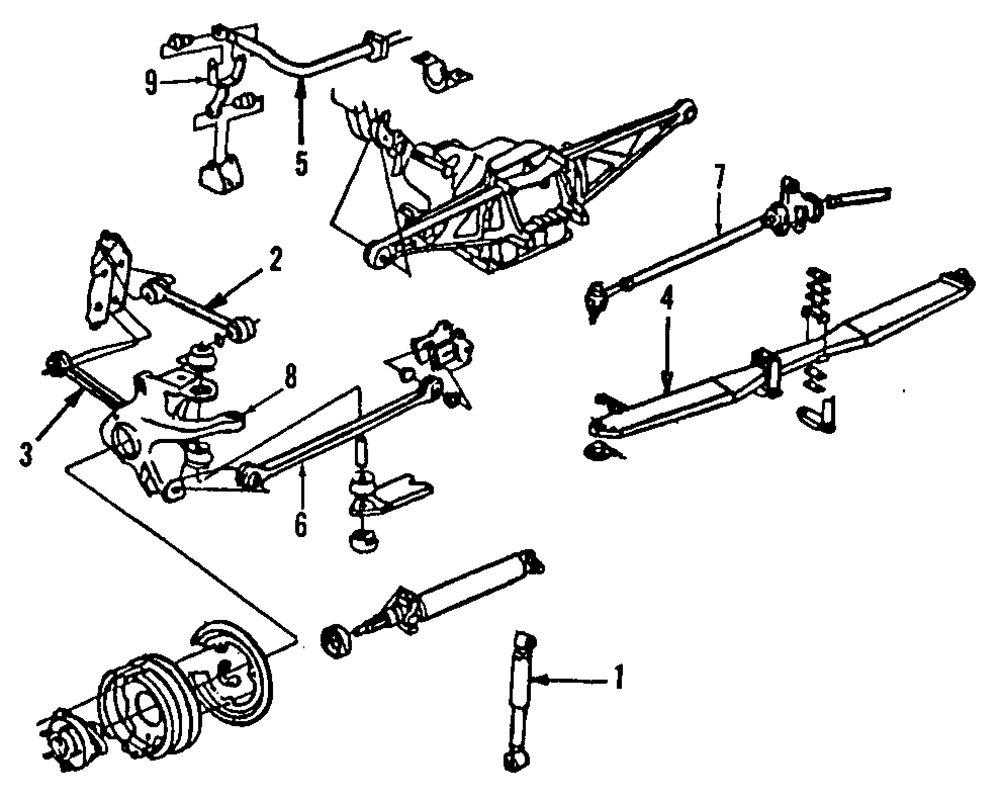 9
5
7
2
4
8
3
6
1