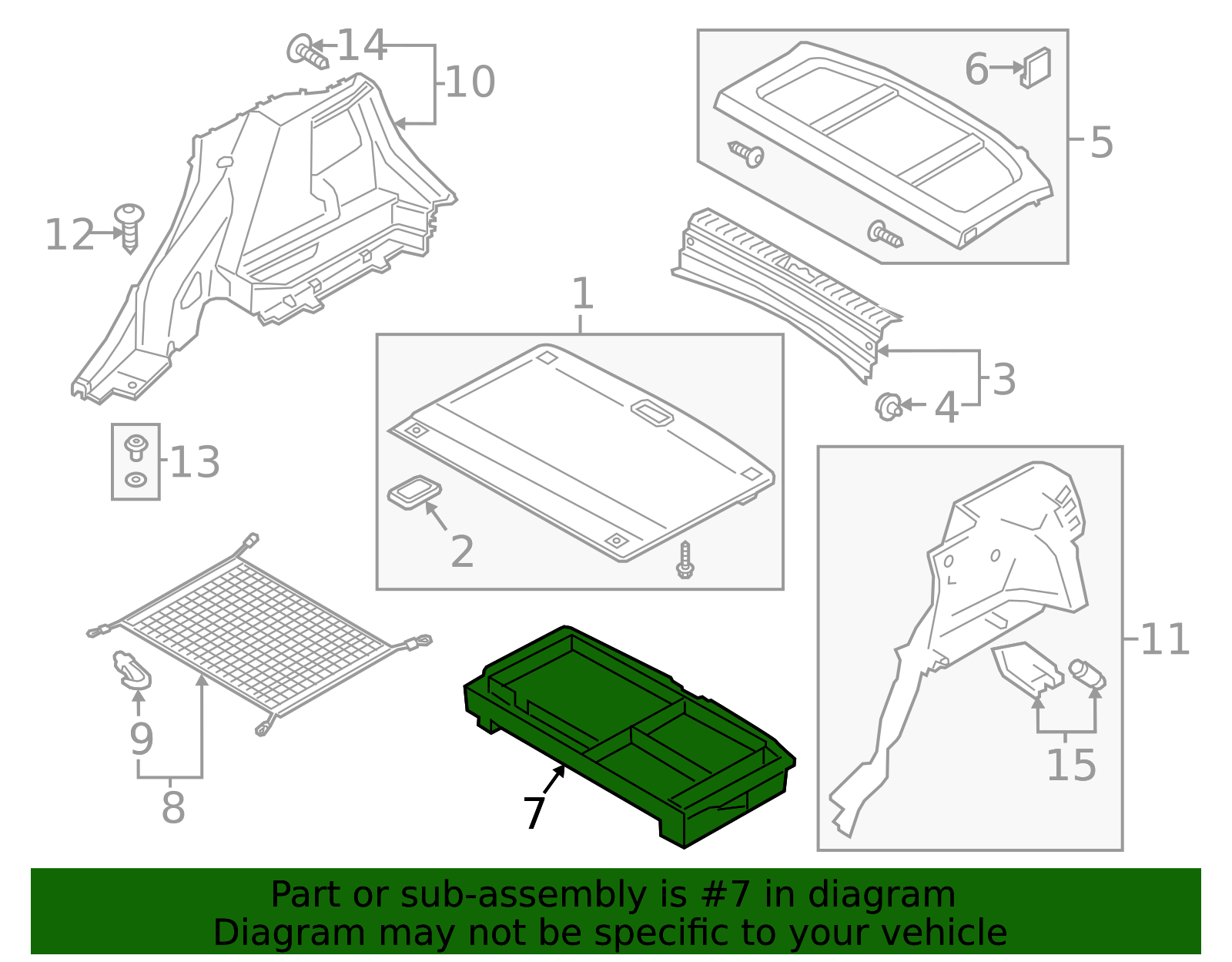 14
10
6
5
12
1
3
4
13
2
11
9
8
7
15

Part or sub-assembly is #7 in diagram
Diagram may not be specific to your vehicle