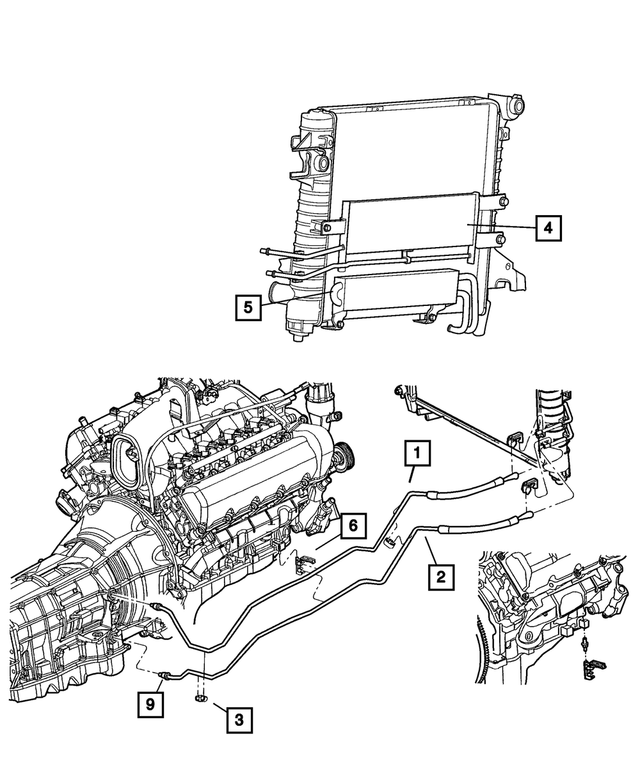 4
5
1
6
2
9
3