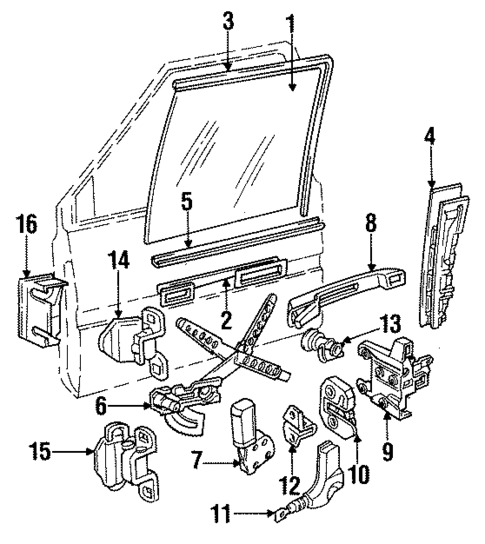 3
1
4
5
16
8
14
2
13
6
9
15
7
10
12
11