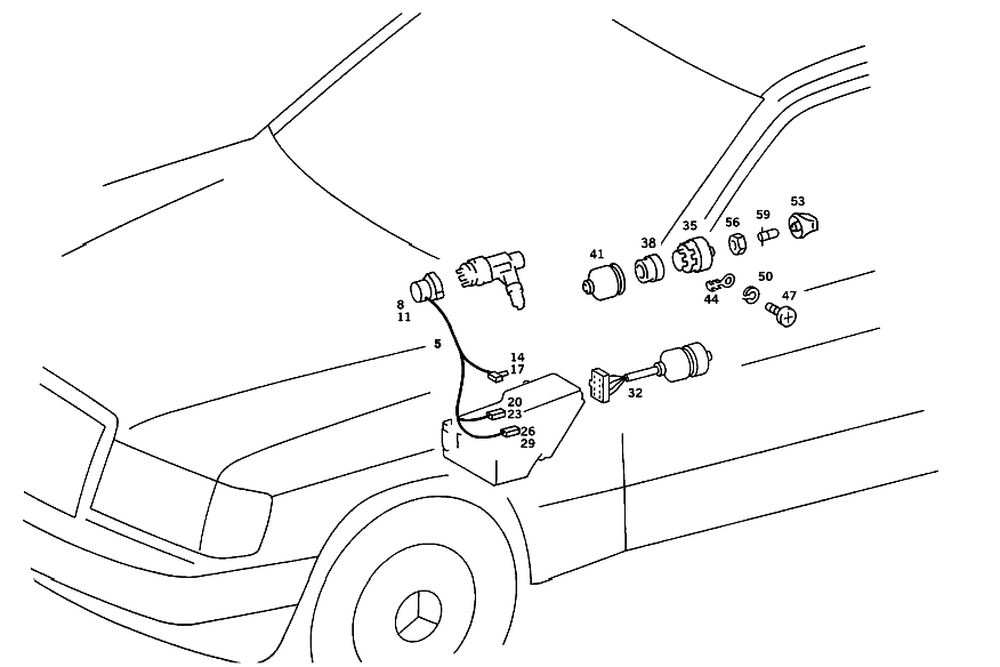 53
59
56
35
38
41
50
44
47
8
11
5
14
17
32
20
23
26
29