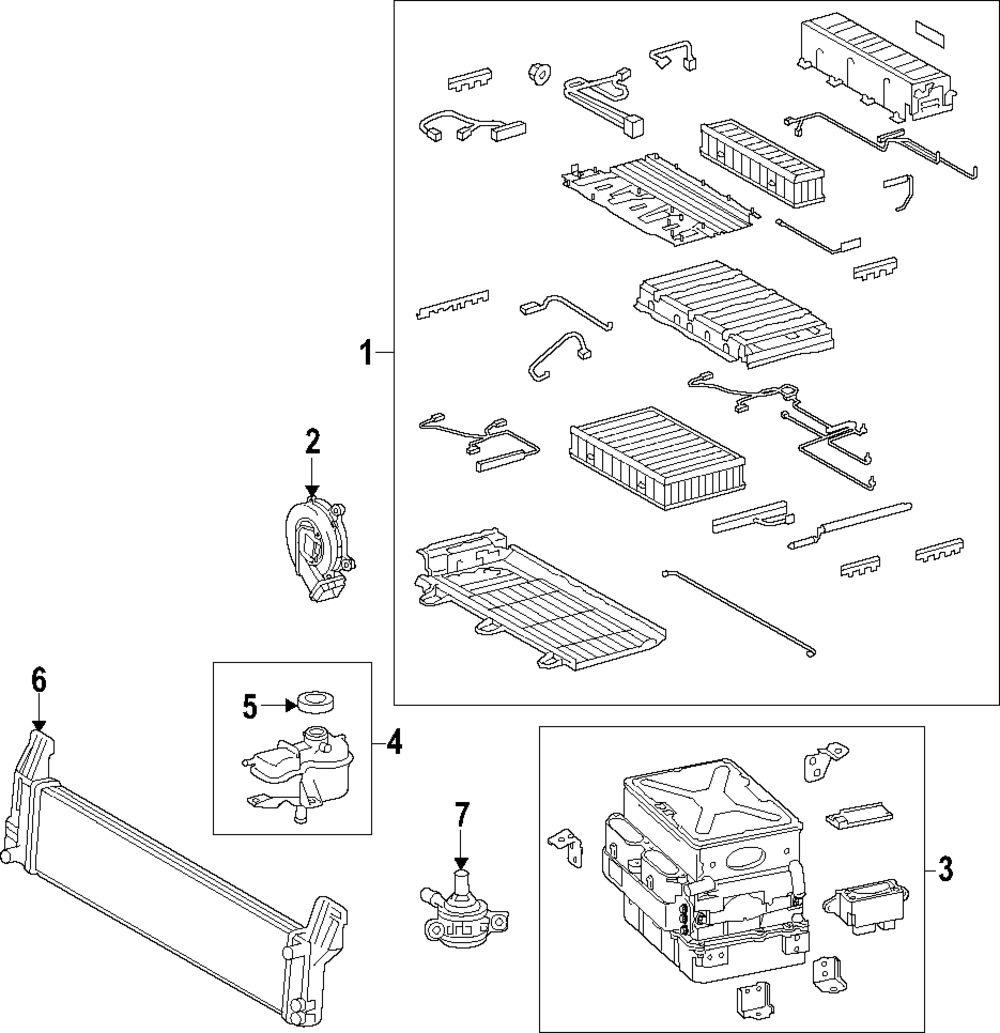 1
2
6
5
4
7
3