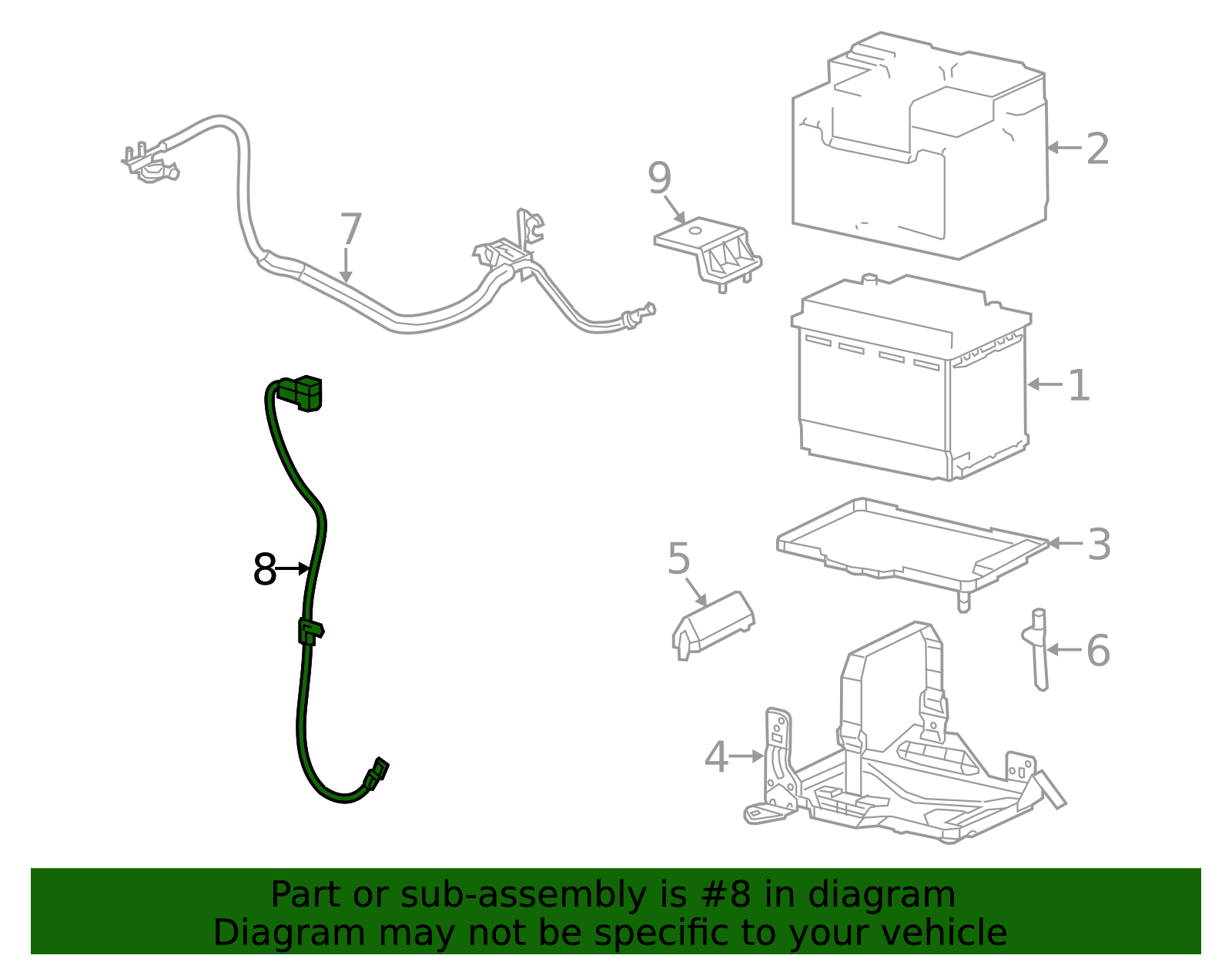 2
9
7
1
8
3
5
6
4

Part or sub-assembly is #8 in diagram
Diagram may not be specific to your vehicle