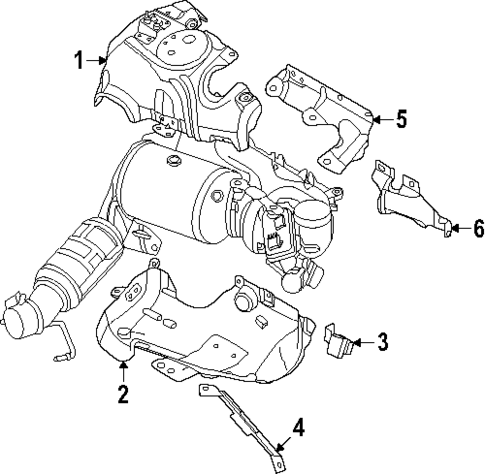 1
5
6
3
2
4