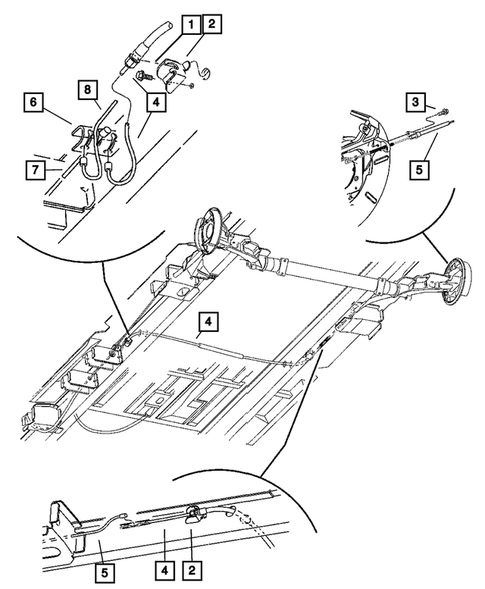 1
2
8
6
4
7
3
5
4
5
4
2