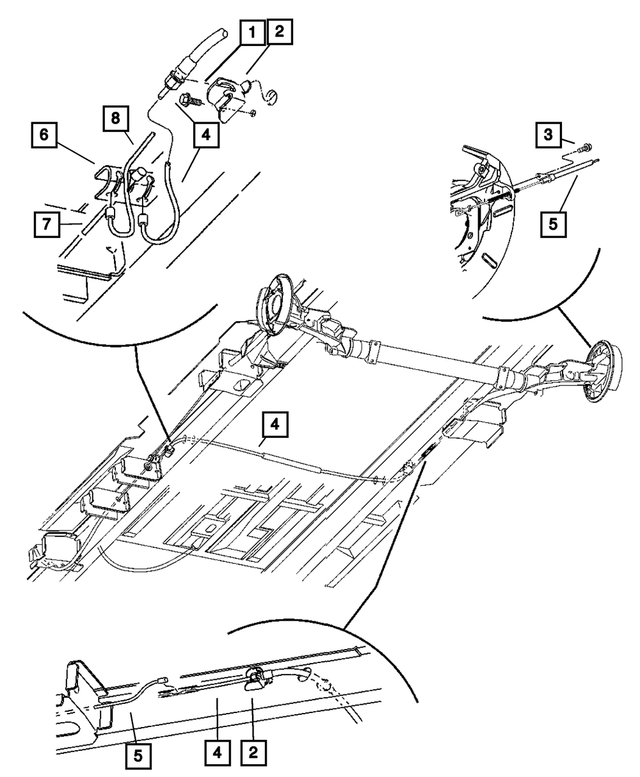 1 2
8
6
4
7
3
5
4
5 4 2