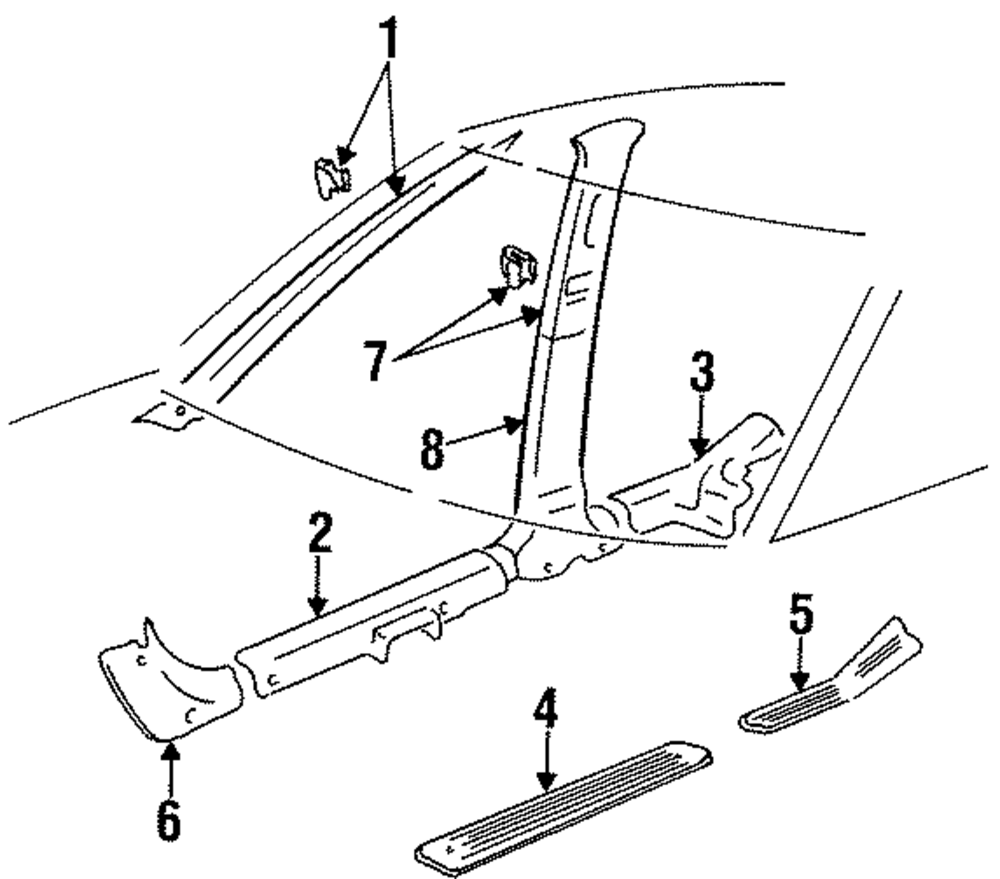 1
7
3
8
2
5
4
6