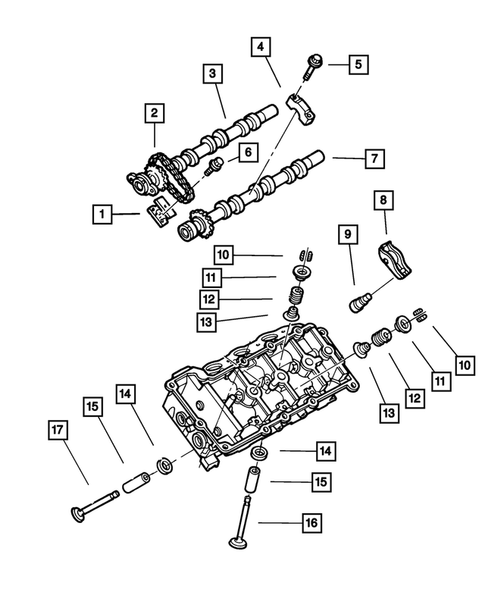 4
5
3
2
6
7
1
8
9
10
11
12
13
10
11
12
13
14
15
17
14
15
16