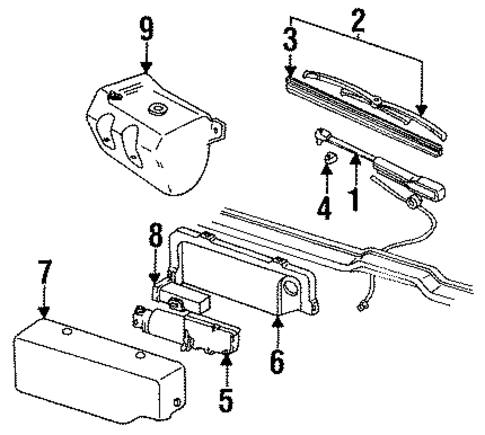 9
3
2
4
1
8
7
6
5