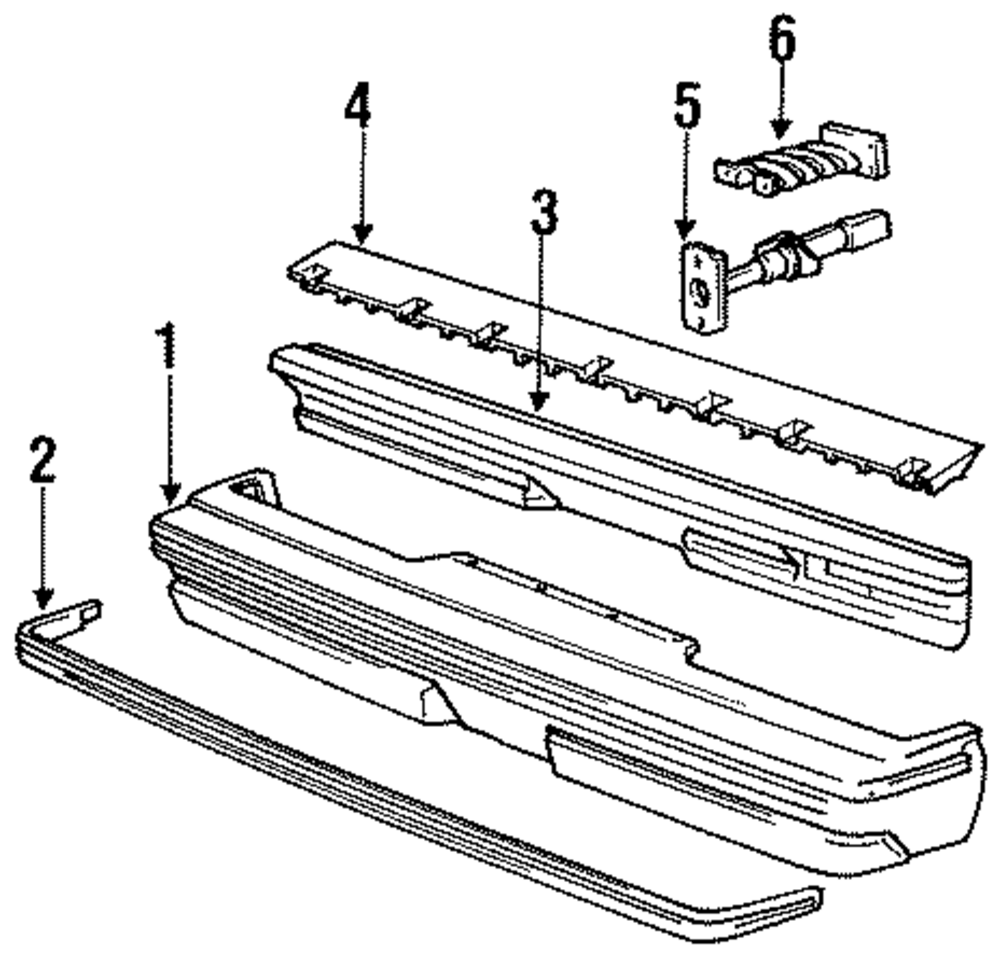 6
4
5
3
1
2