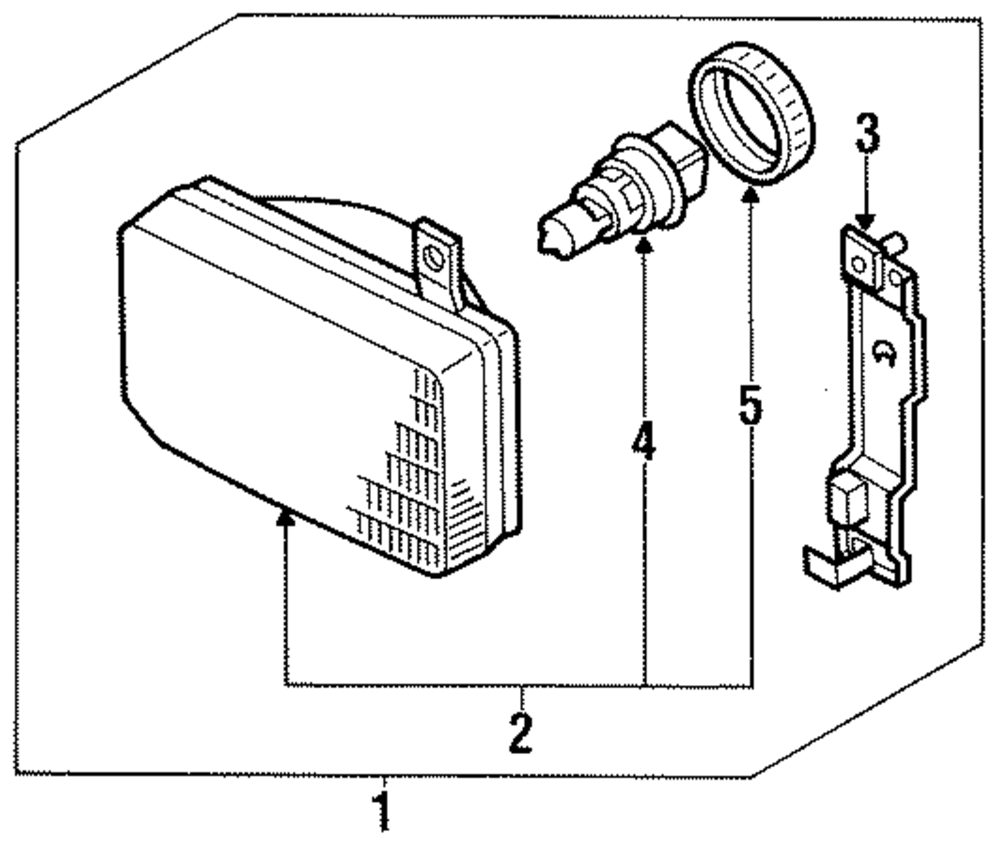 3
4
5
2
1