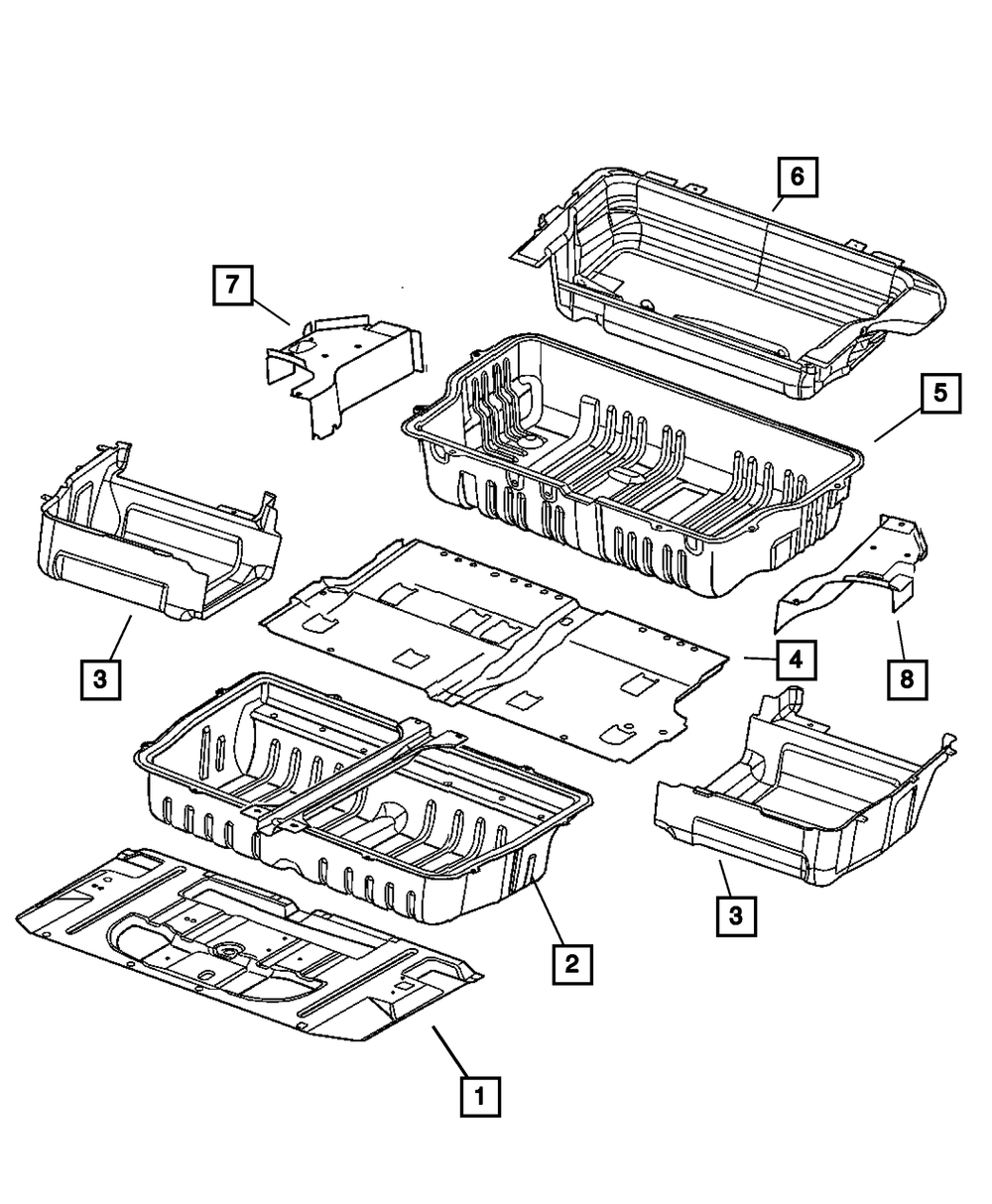 6
7
5
3
4
8
3
2
1