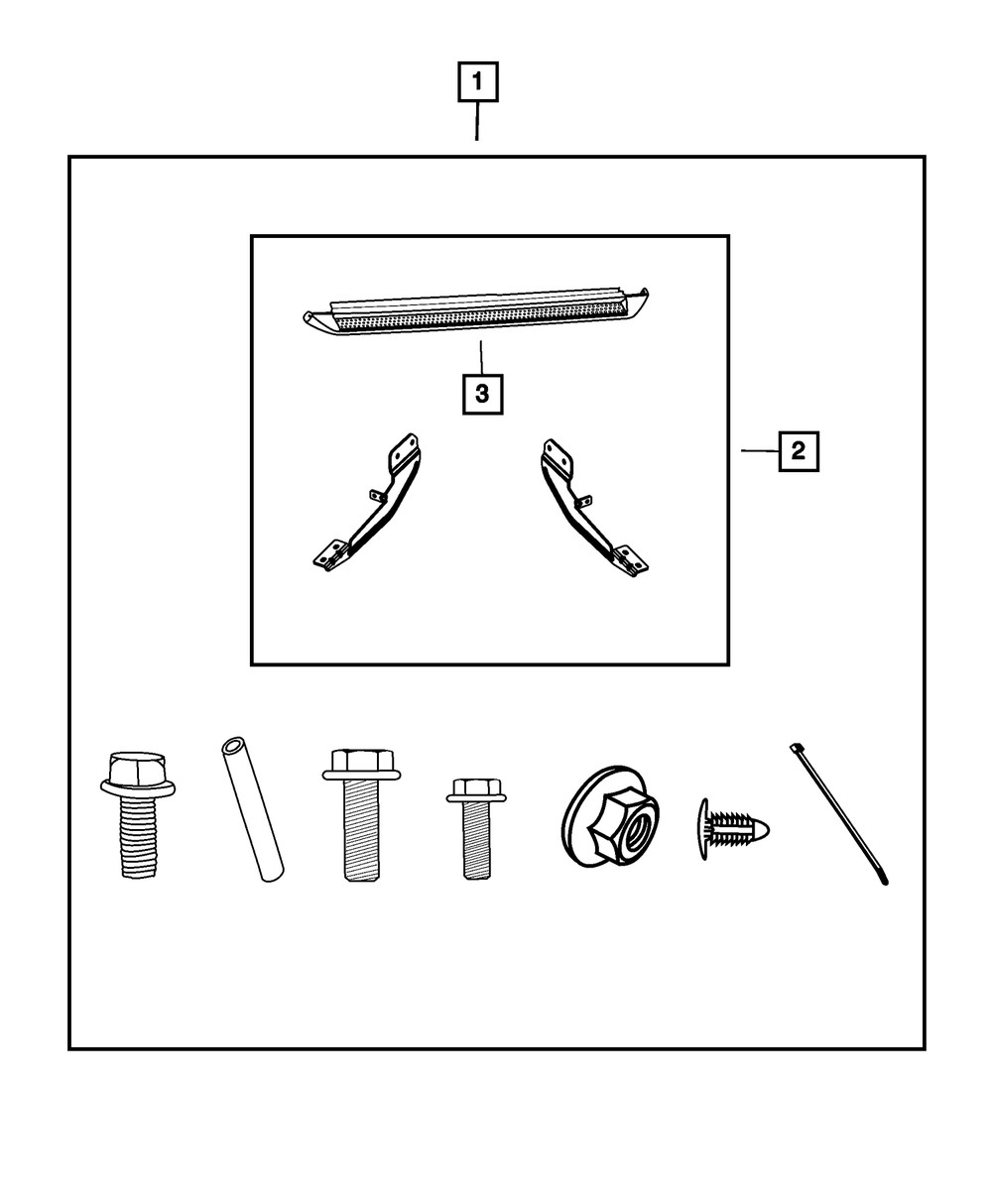 1

3

2