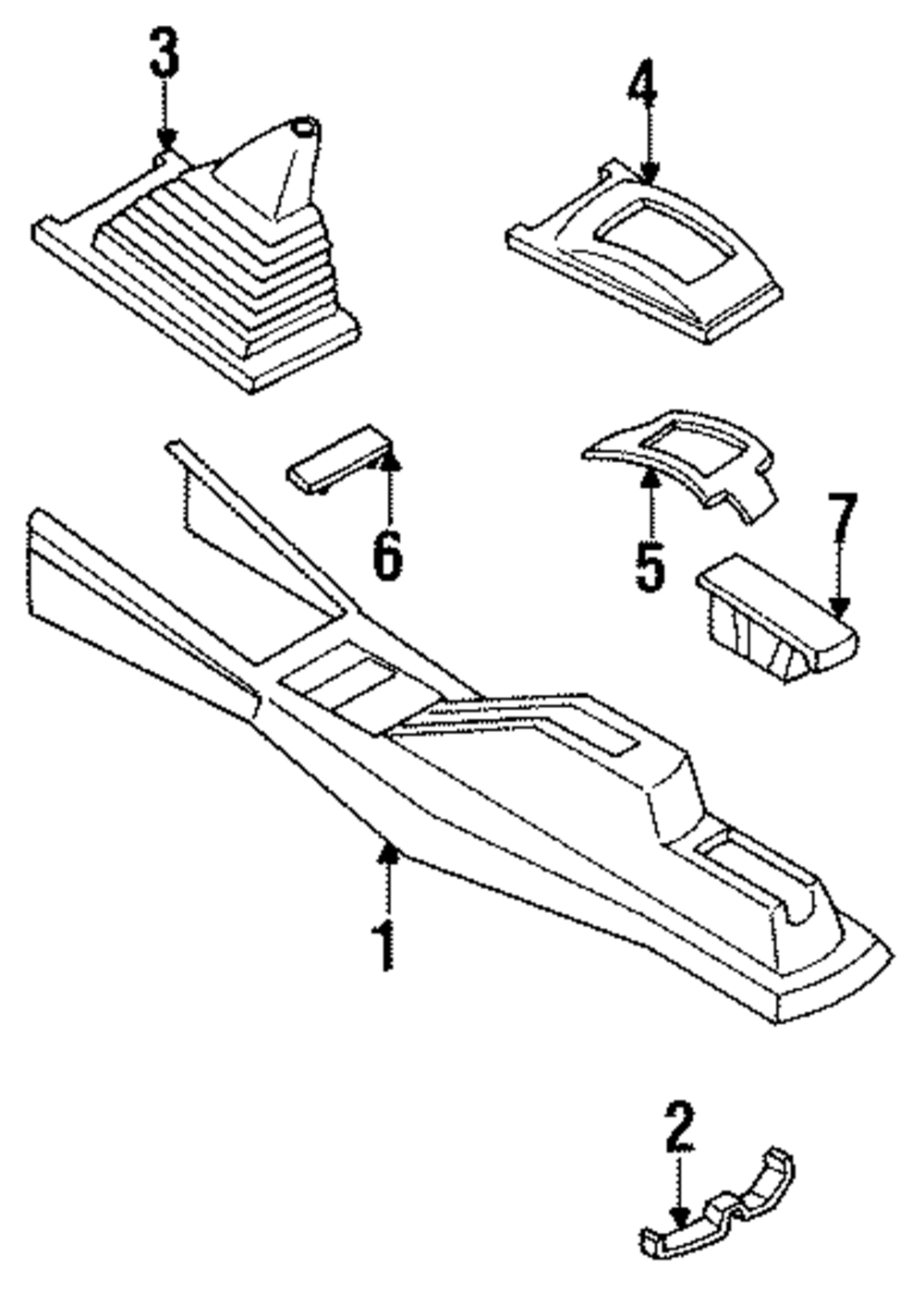 3
4
6
5
7
1
2