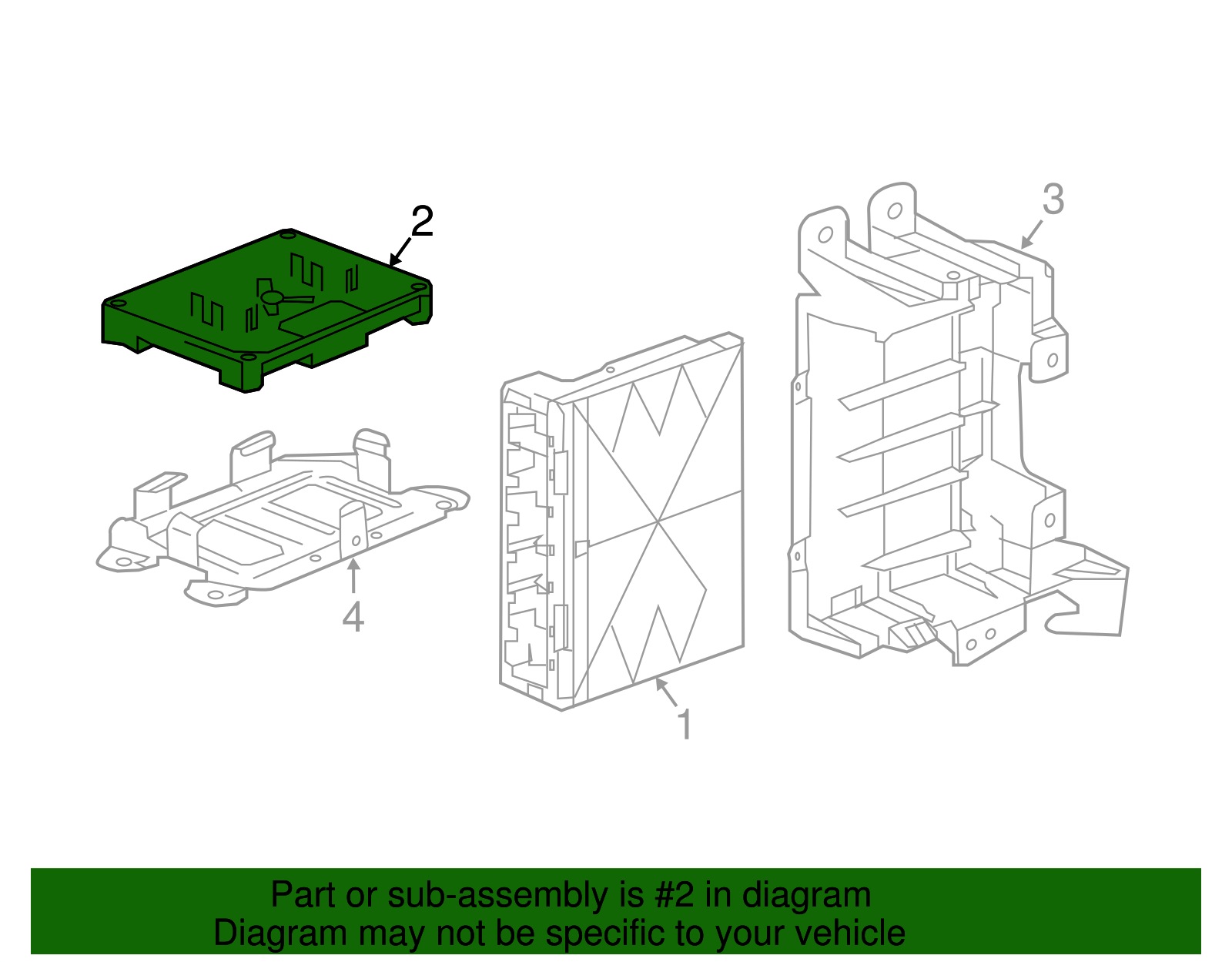 2
3
4
1

Part or sub-assembly is #2 in diagram
Diagram may not be specific to your vehicle