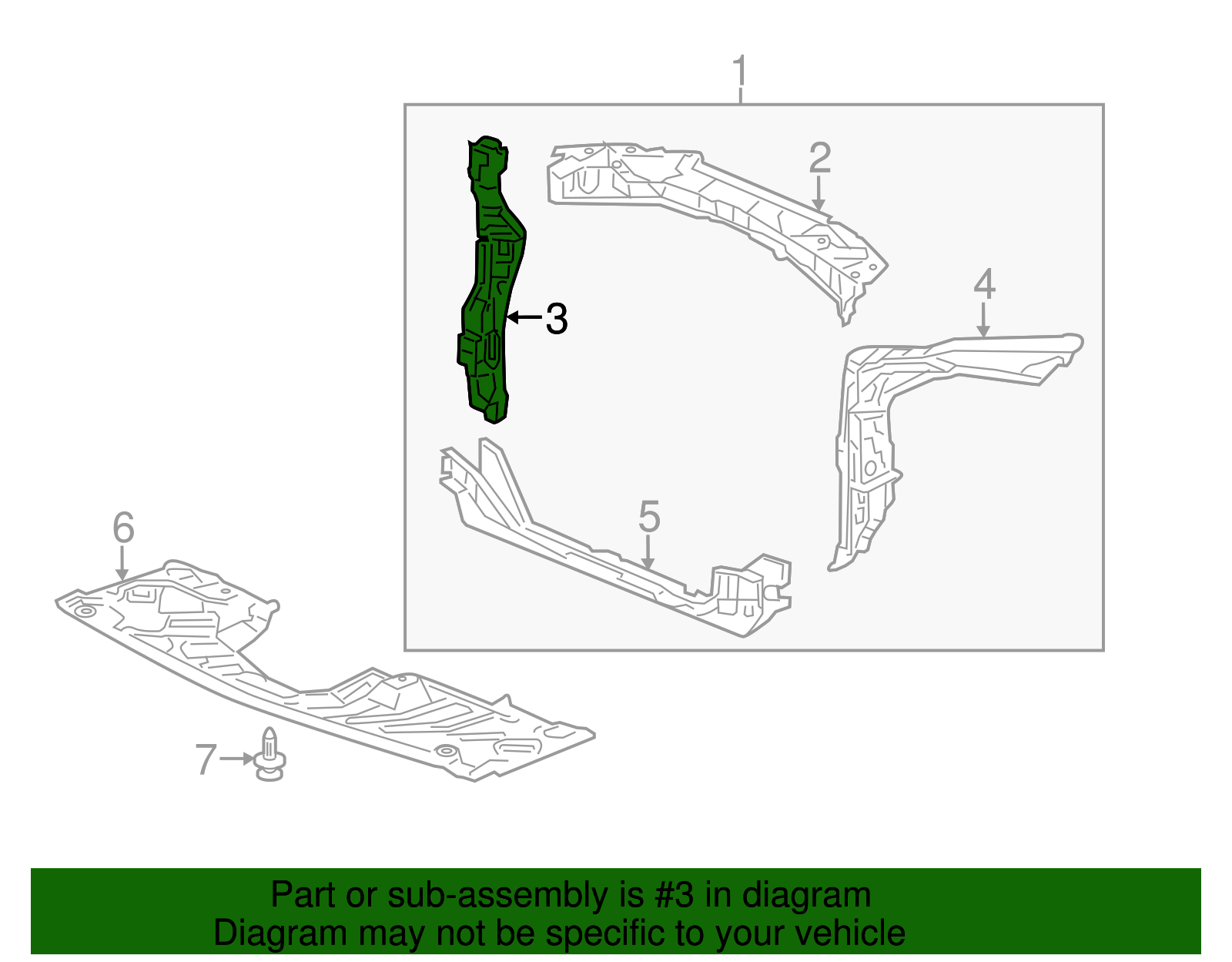 1
2
3
4
5
6
7

Part or sub-assembly is #3 in diagram
Diagram may not be specific to your vehicle