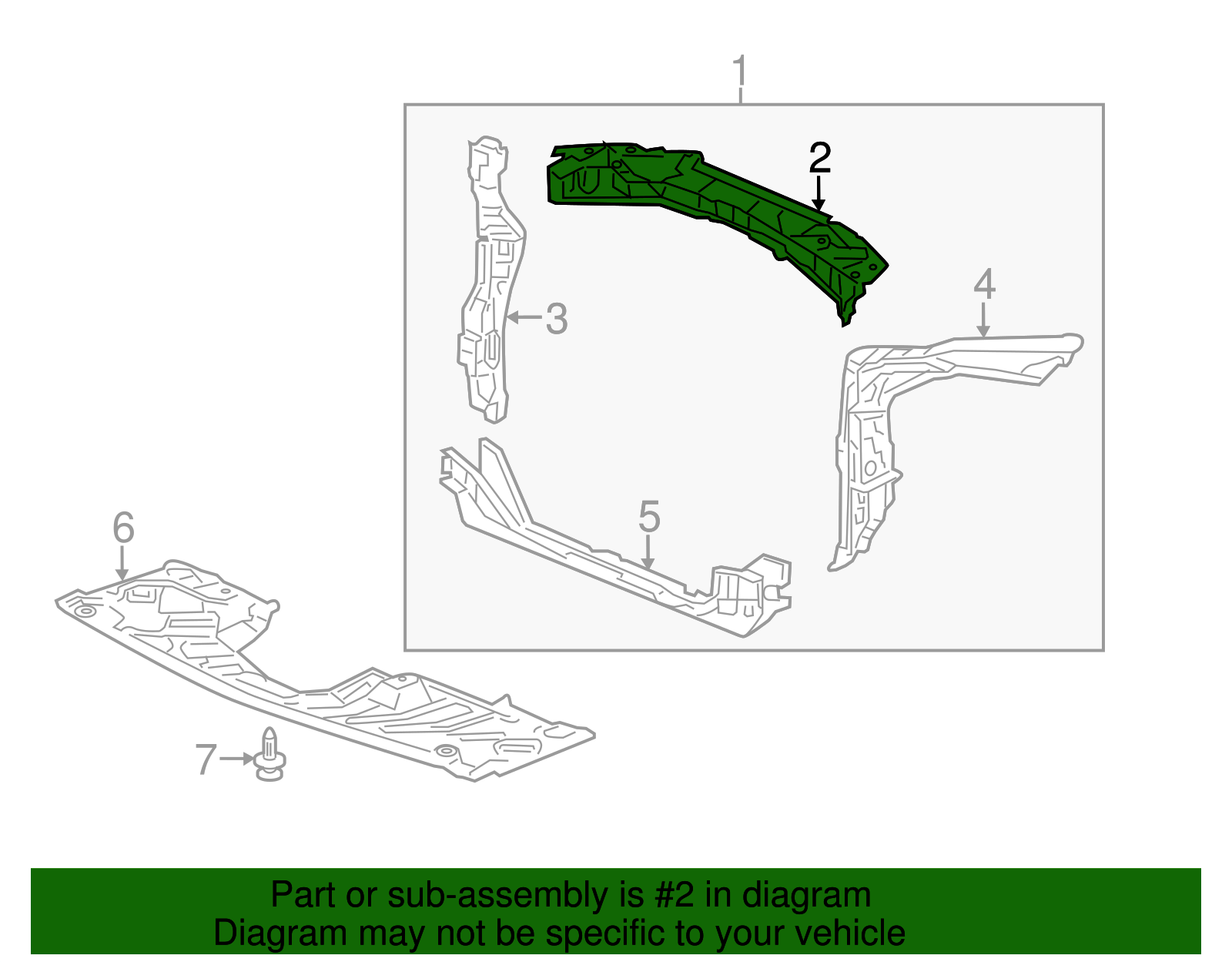 1
2
3
4
5
6
7

Part or sub-assembly is #2 in diagram
Diagram may not be specific to your vehicle