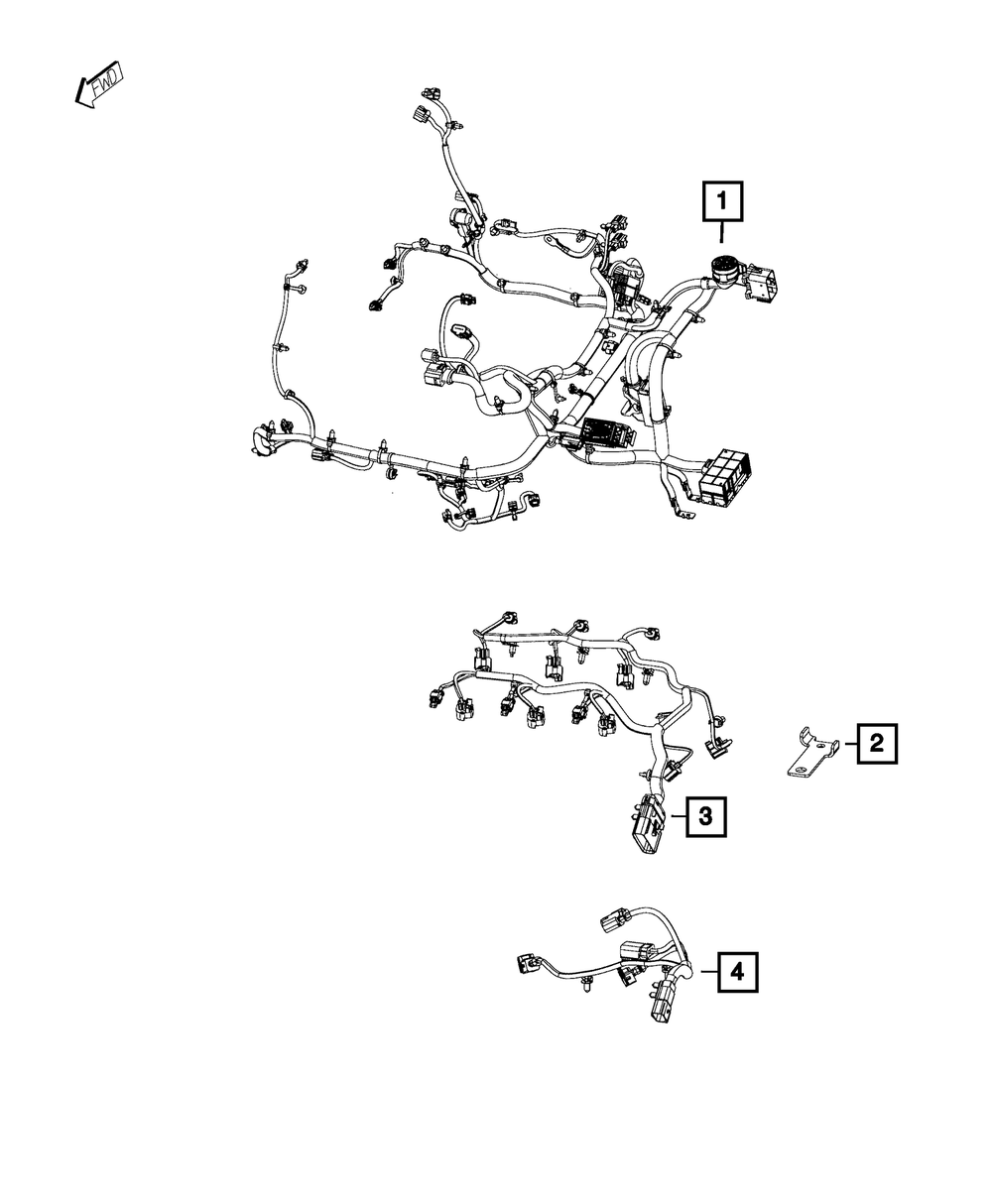 FWD

1

2

3

4