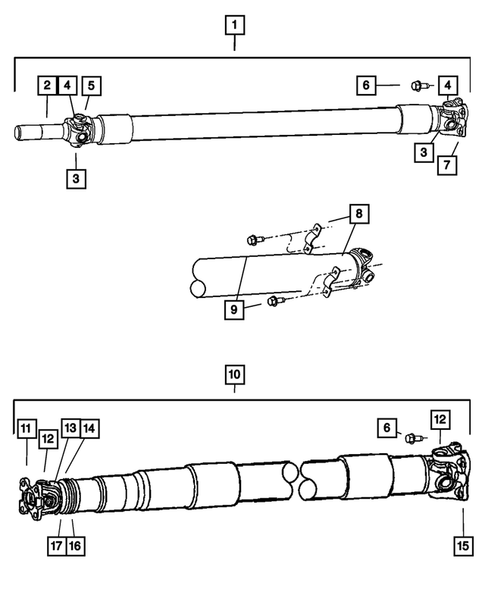 1
2
4
5
6
4
3
3
7
8
9
10
11
12
13
14
6
12
17
16
15