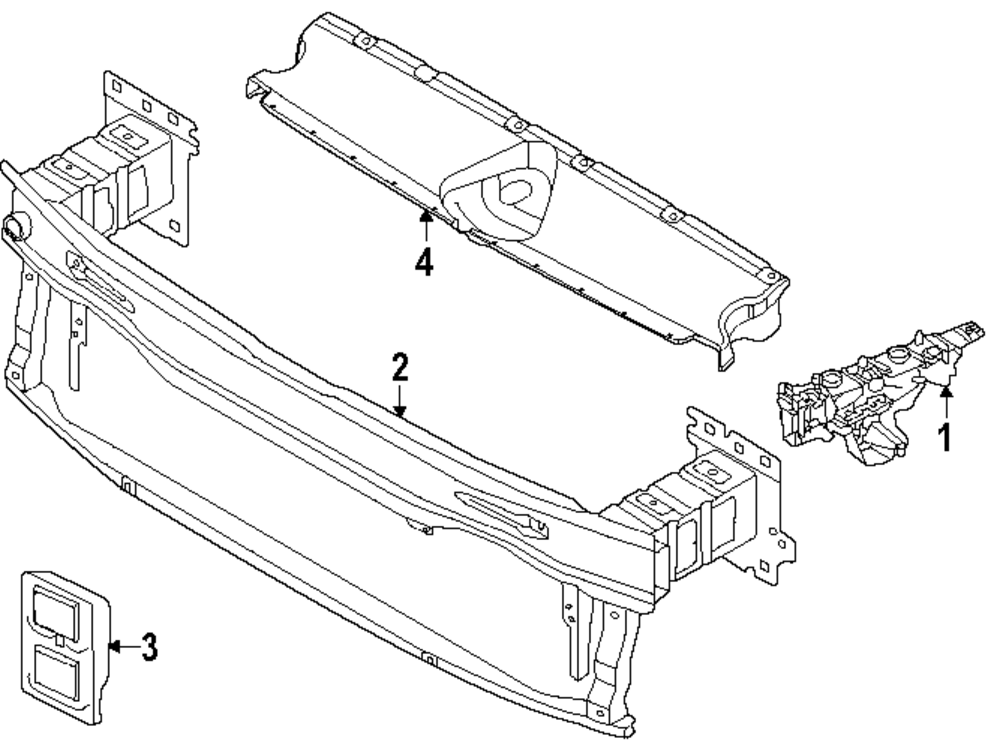 4
2
1
3