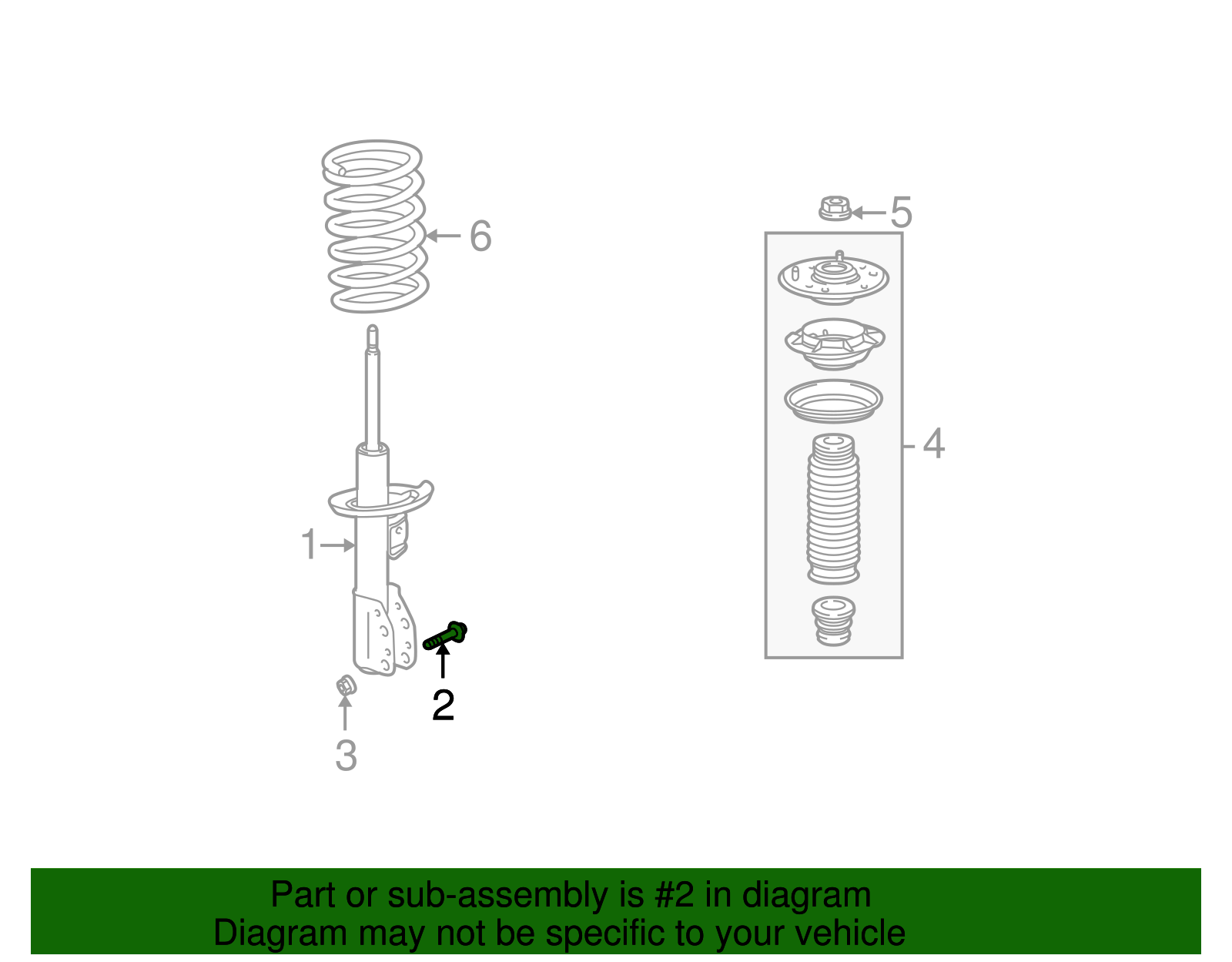 6

5

4

1

2

3

Part or sub-assembly is #2 in diagram
Diagram may not be specific to your vehicle