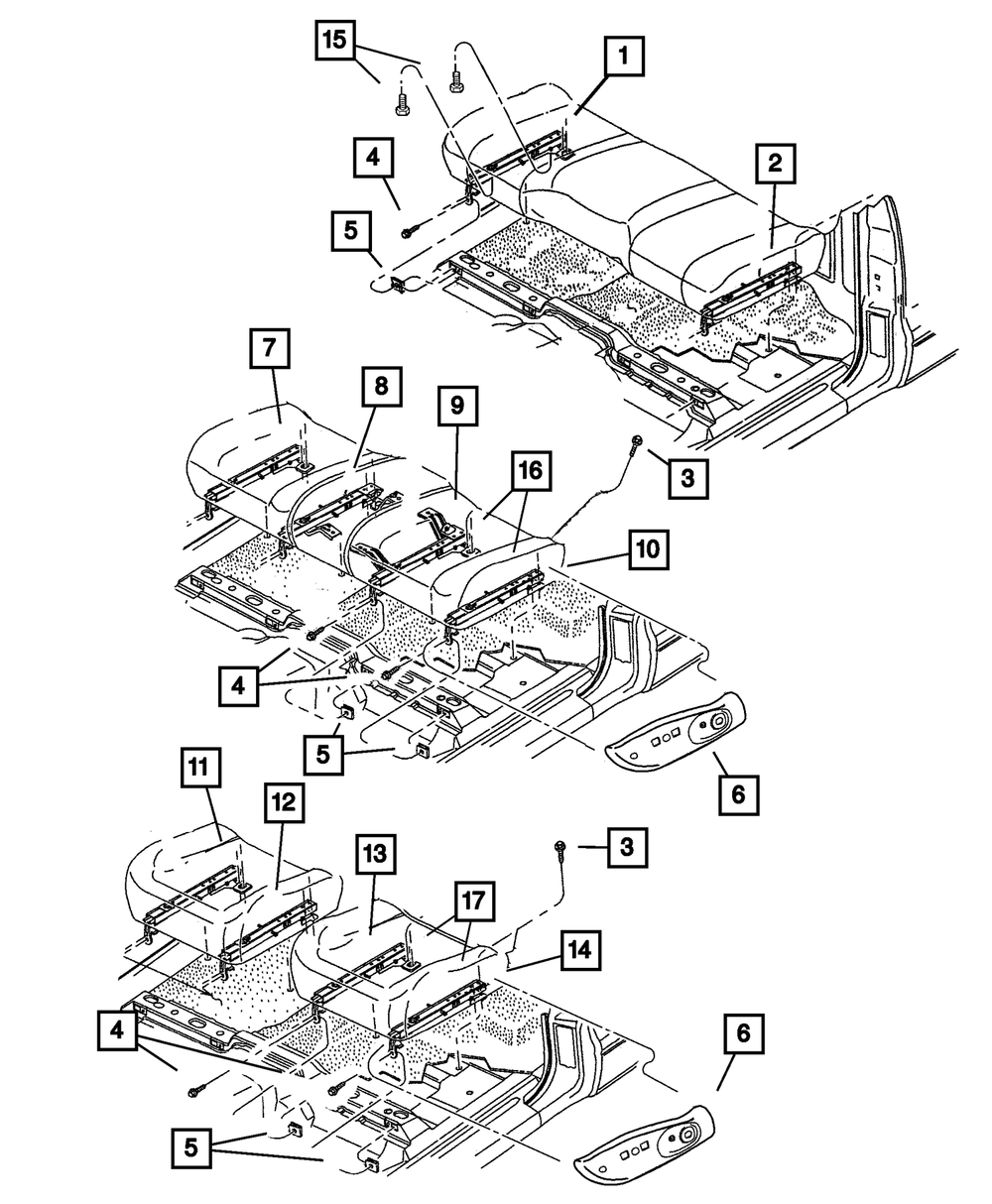 15
1
4
2
5
7
8
9
16
3
10
4
5
6
11
12
13
3
17
14
4
6
5