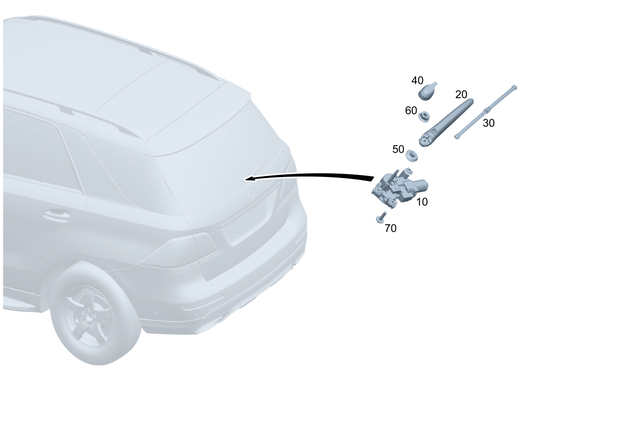 40
20
60
30
50
10
70