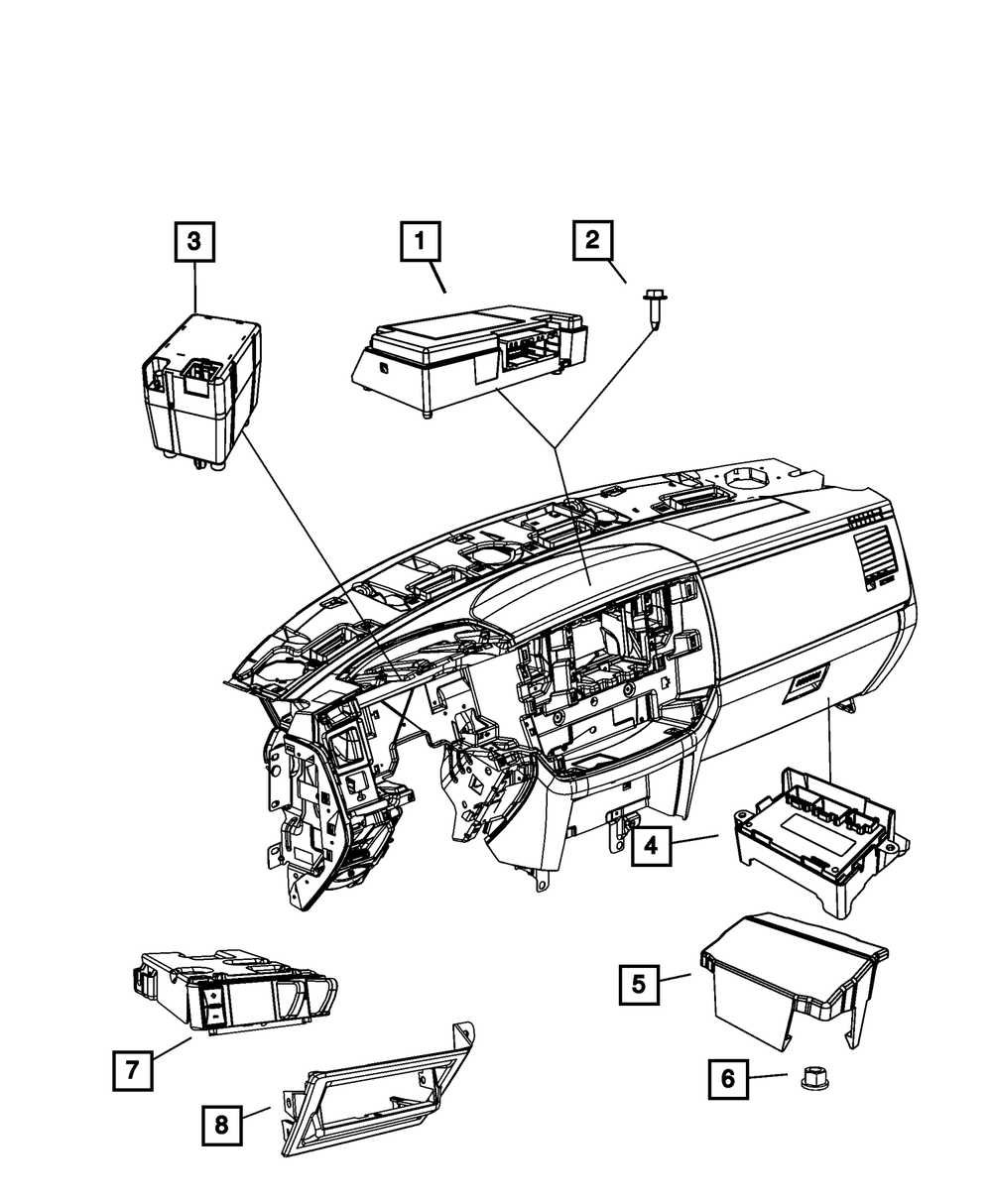 3

1

2

4

5

6

7

8