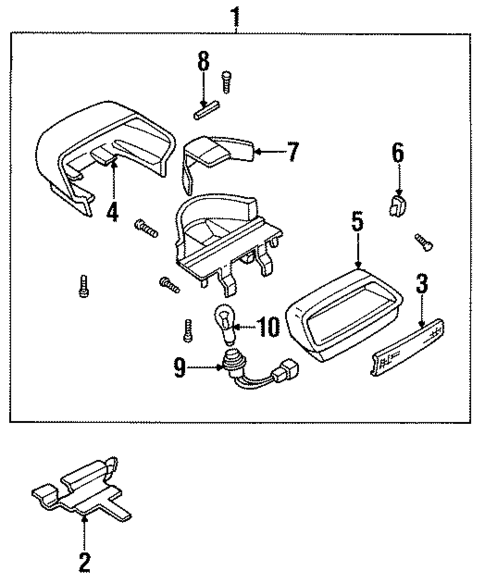 1

8

7

6

4

5

3

10

9

2