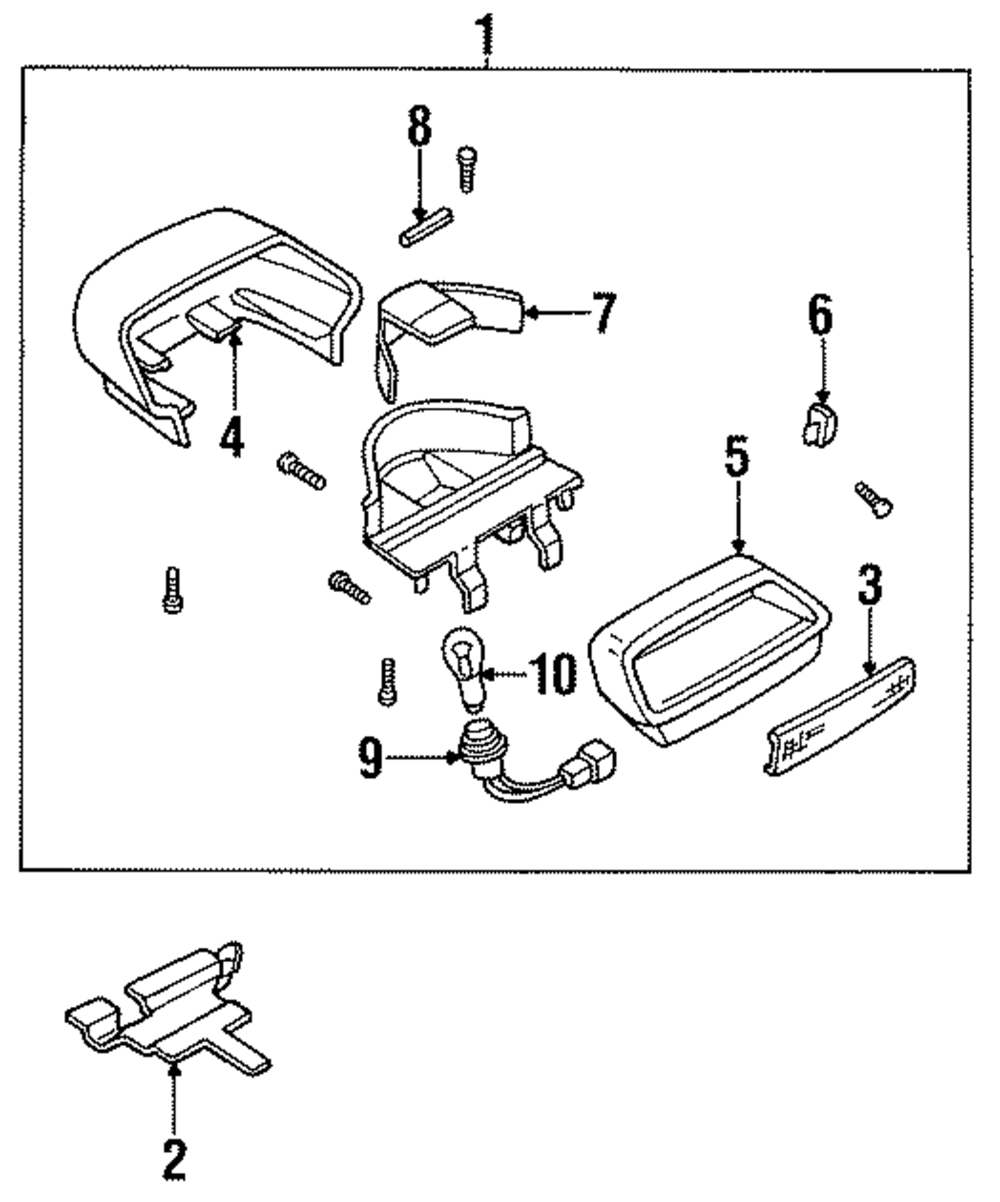 1
8
7
6
4
5
3
10
9
2