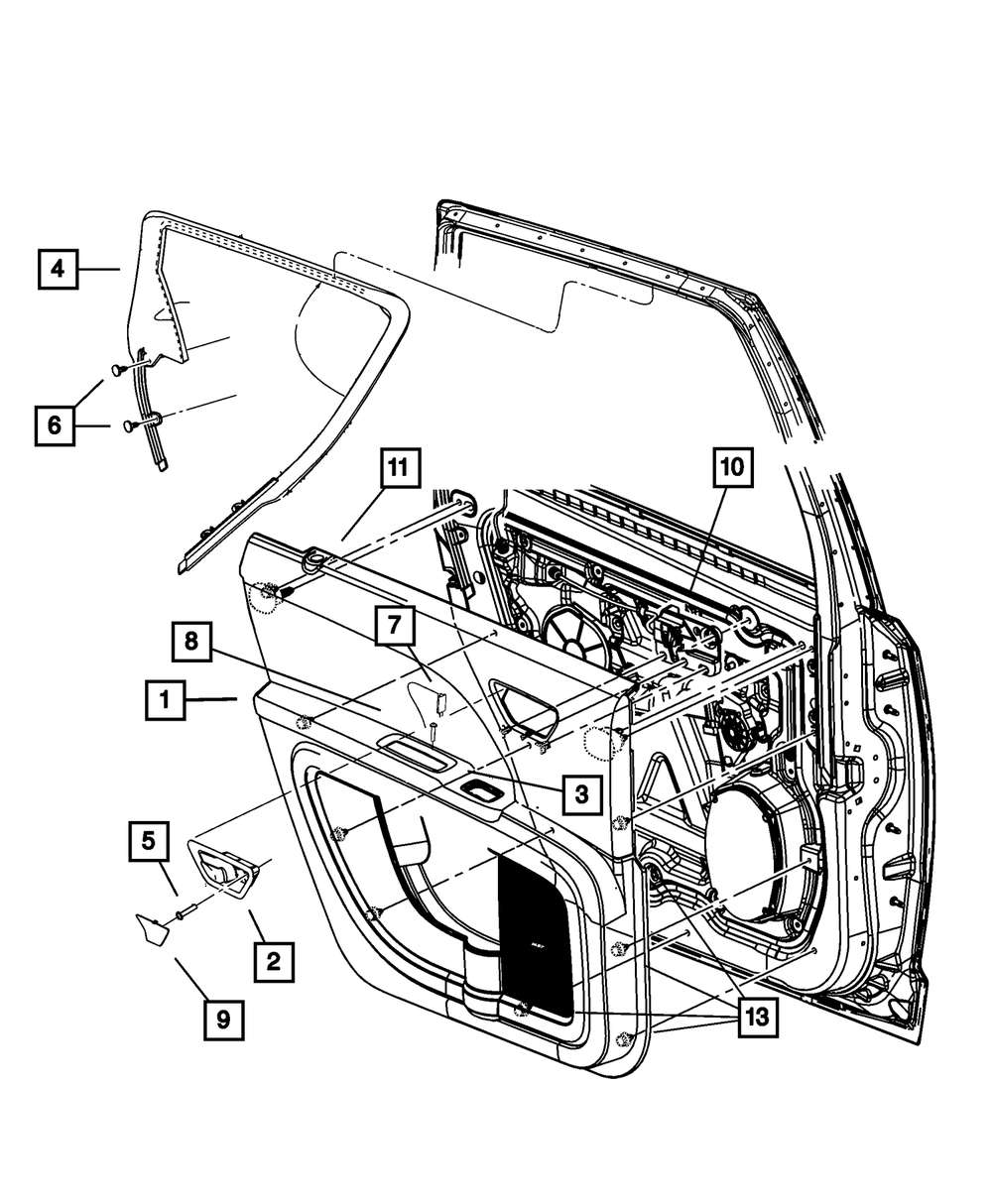 4
6
11
10
8
7
1
3
5
2
9
13