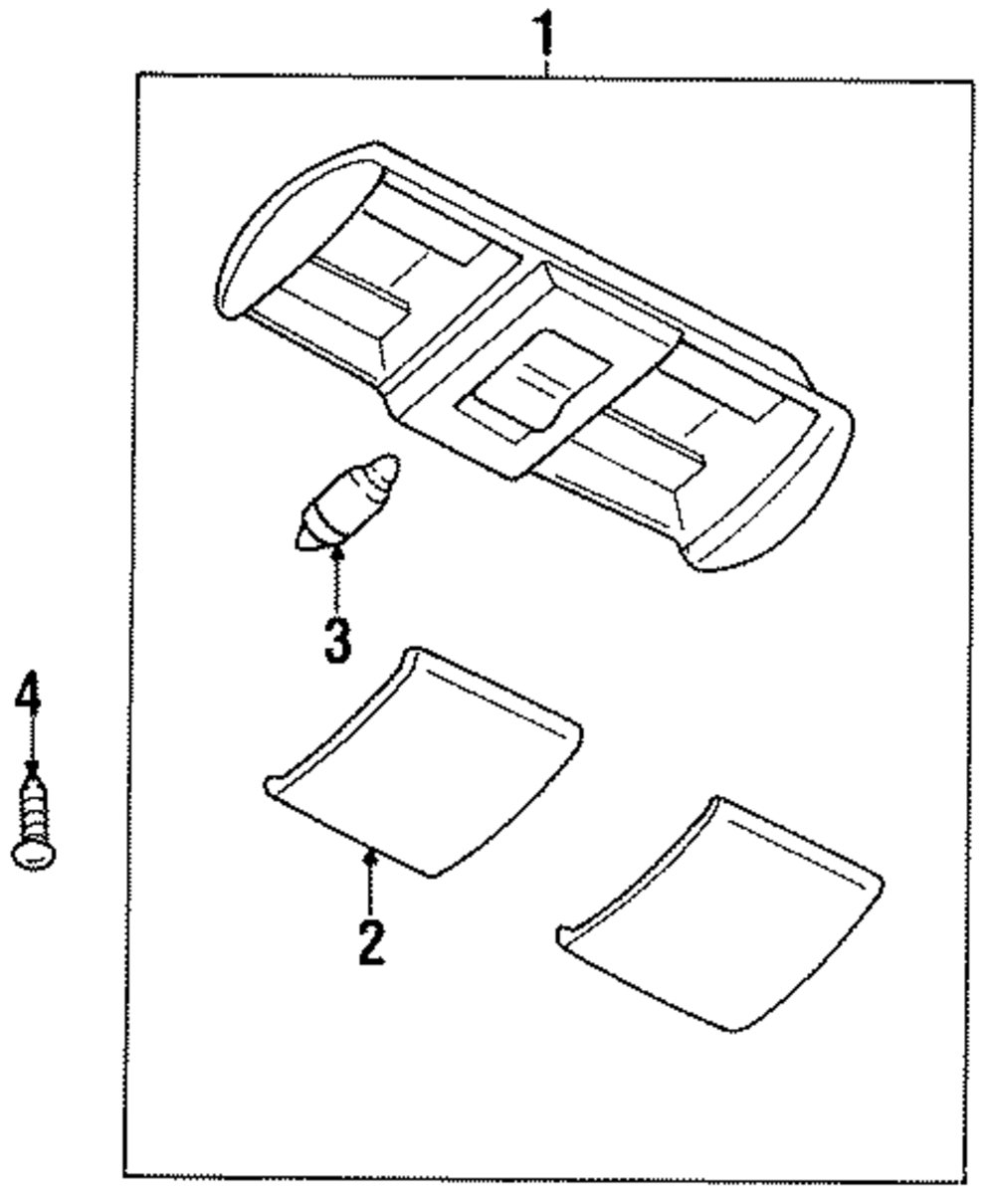 1
3
4
2