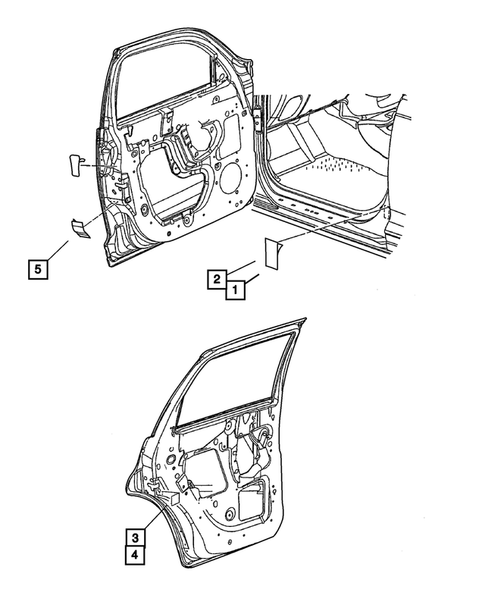 5

2
1

3
4