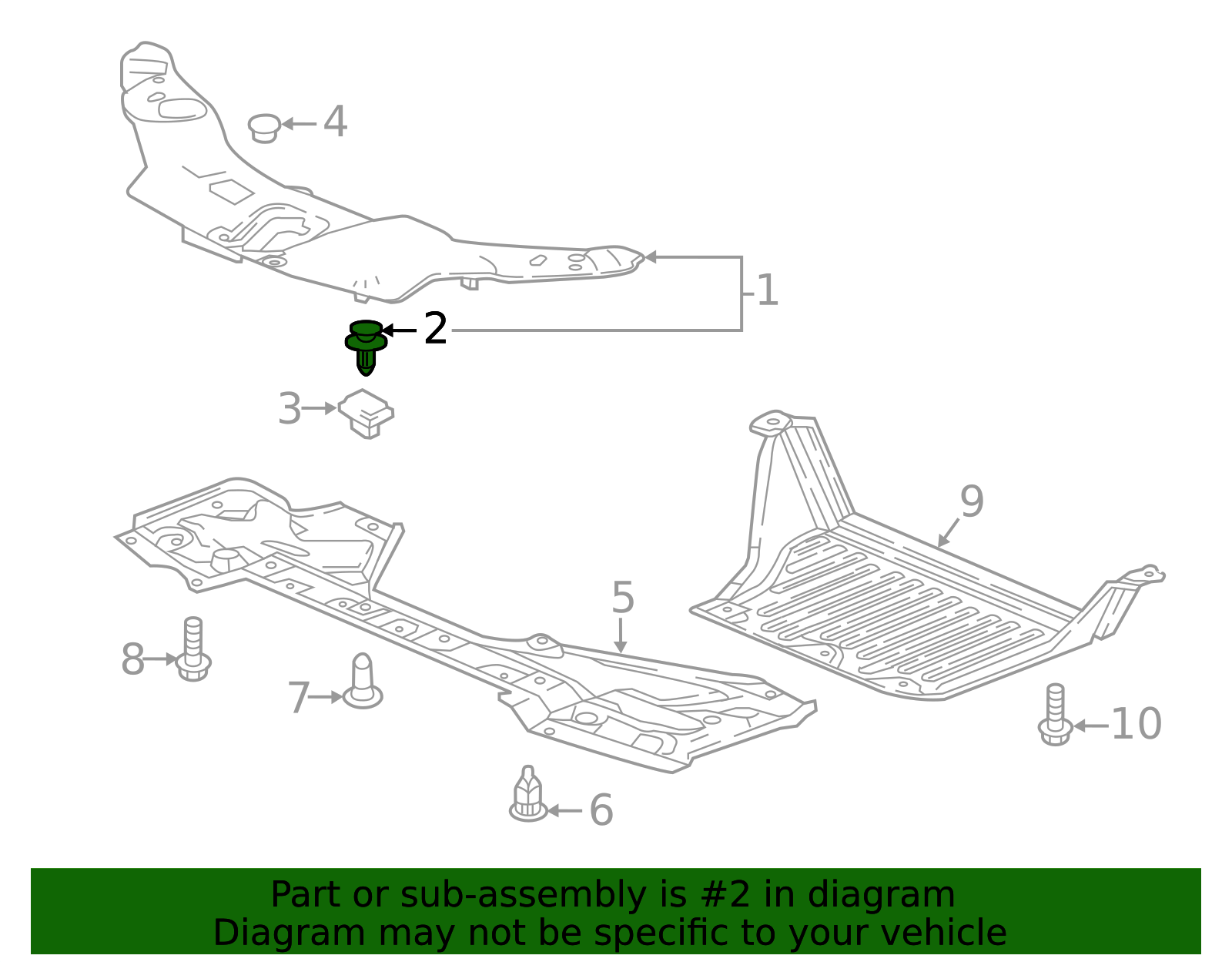 4
1
2
3
9
5
8
7
10
6

Part or sub-assembly is #2 in diagram
Diagram may not be specific to your vehicle