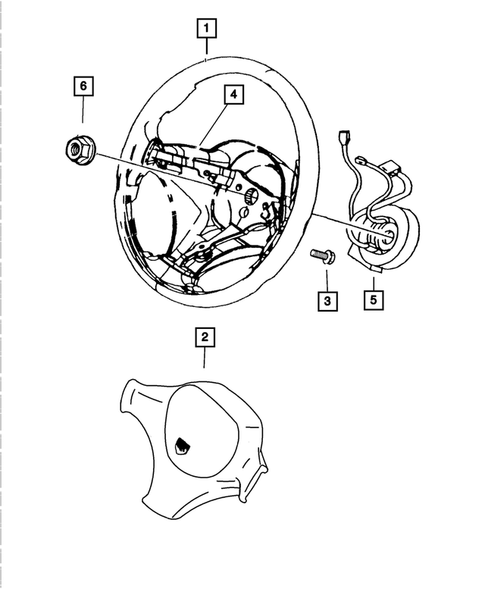 1
6
4
3
5
2