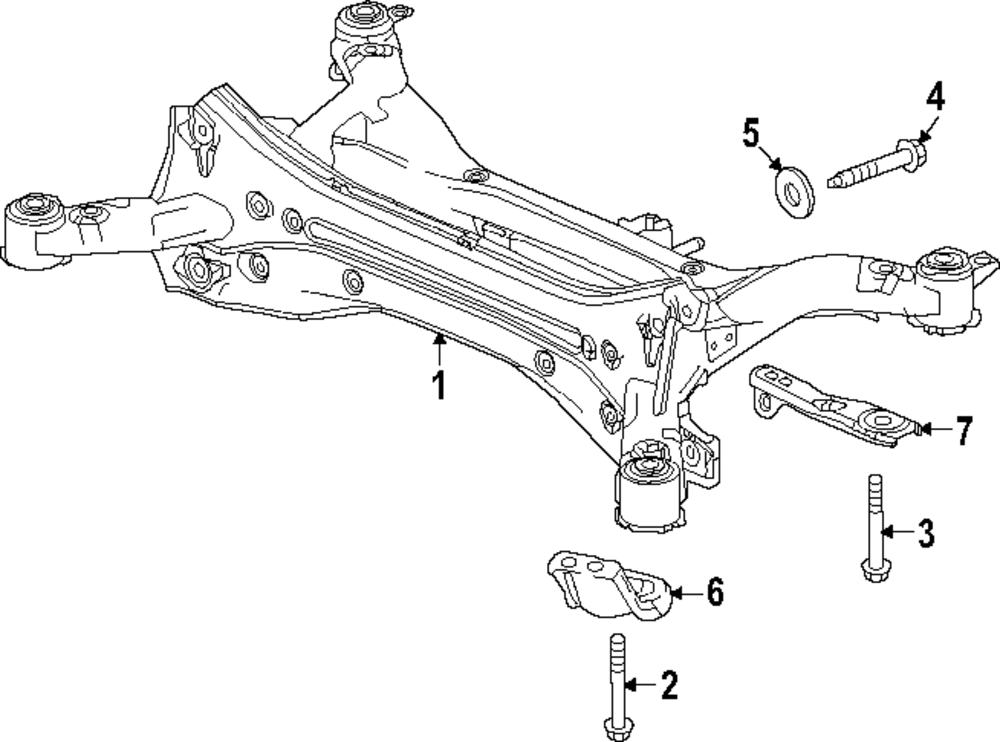 4
5
1
7
3
6
2