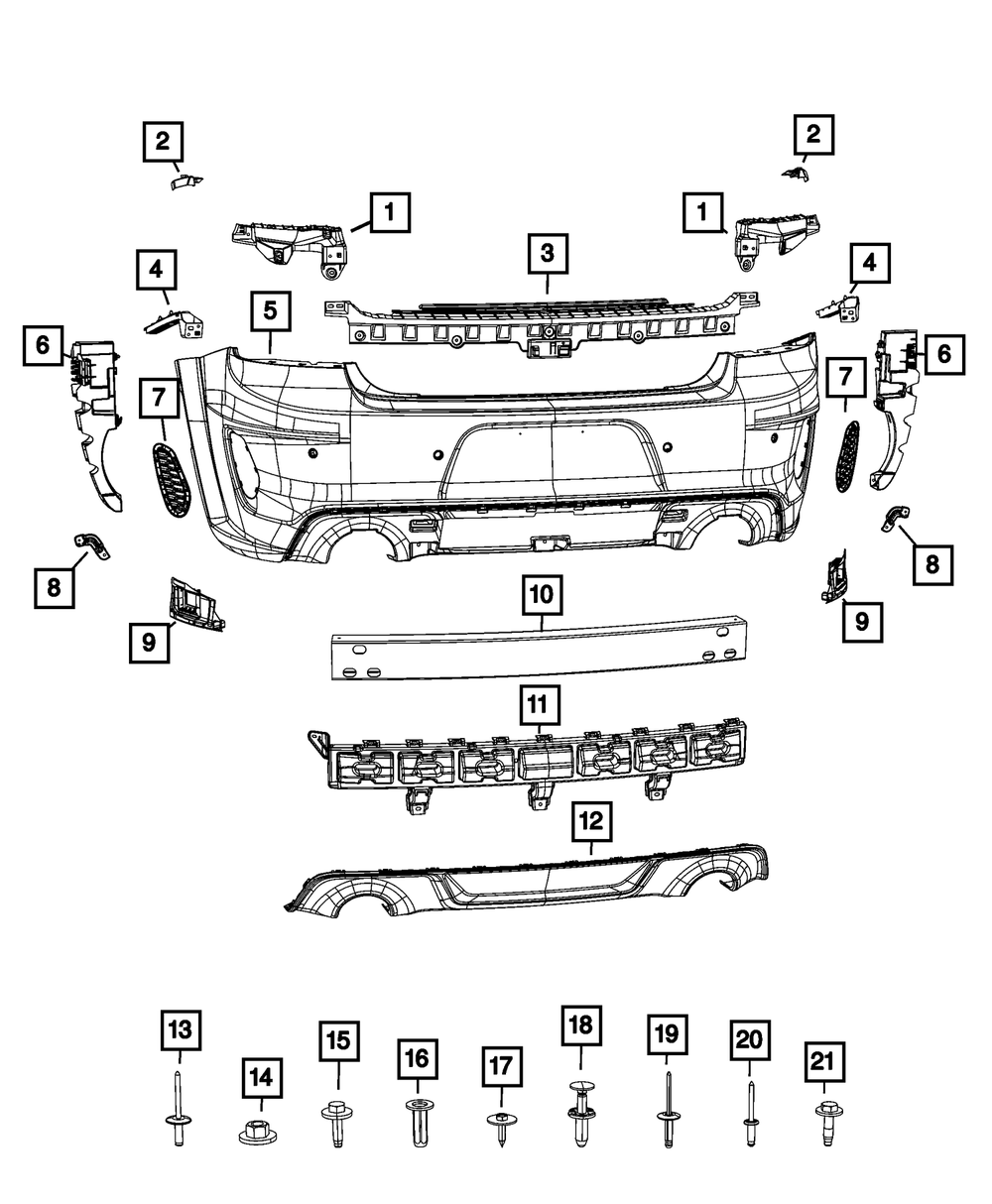 2
2
1
1
3
4
4
5
6
6
7
7
8
8
9
9
10
11
12
13
14
15
16
17
18
19
20
21