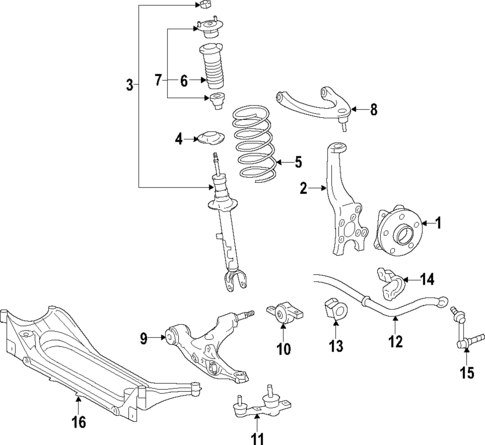 3
7
6
8
4
5
2
1
14
9
10
13
12
15
16
11