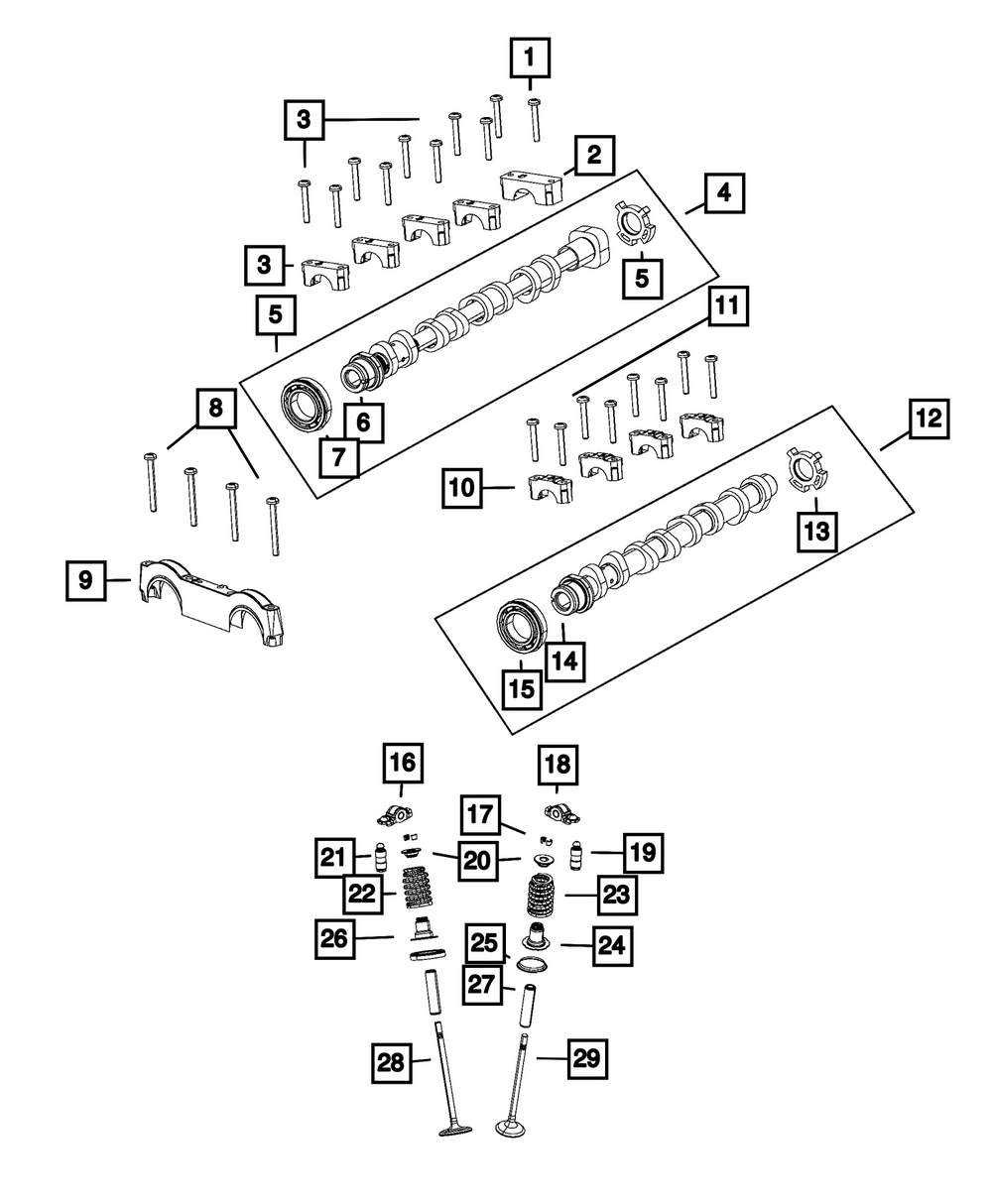 1
3
2
4
3
5
5
11
8
6
7
12
10
13
9
14
15
16
18
17
21
20
19
22
23
26
25
24
27
28
29