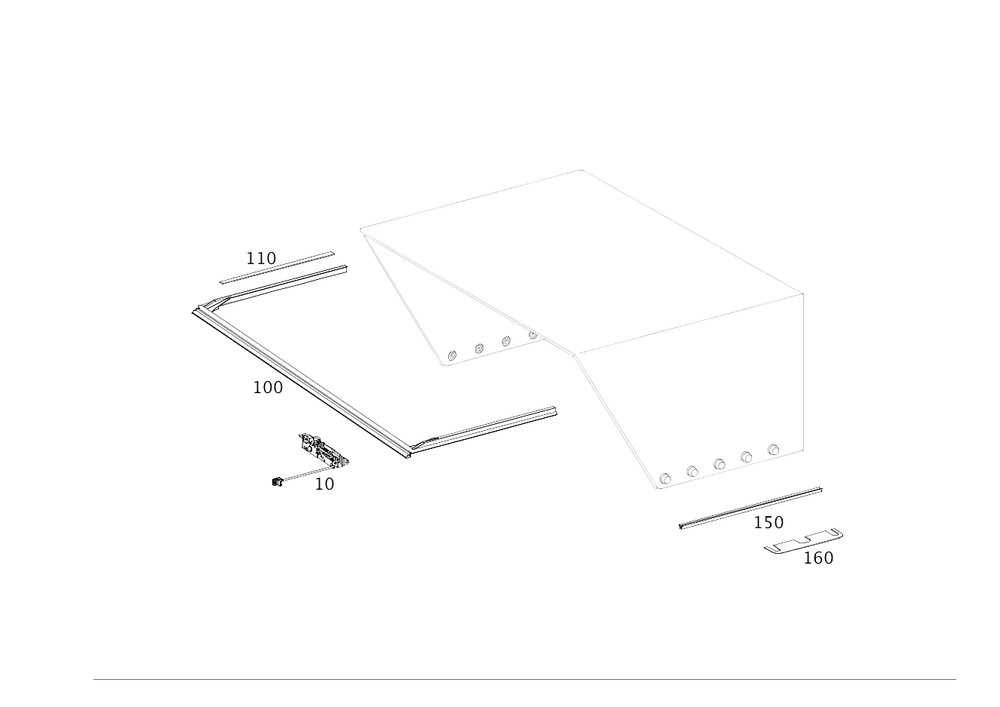 110

100

10

150

160